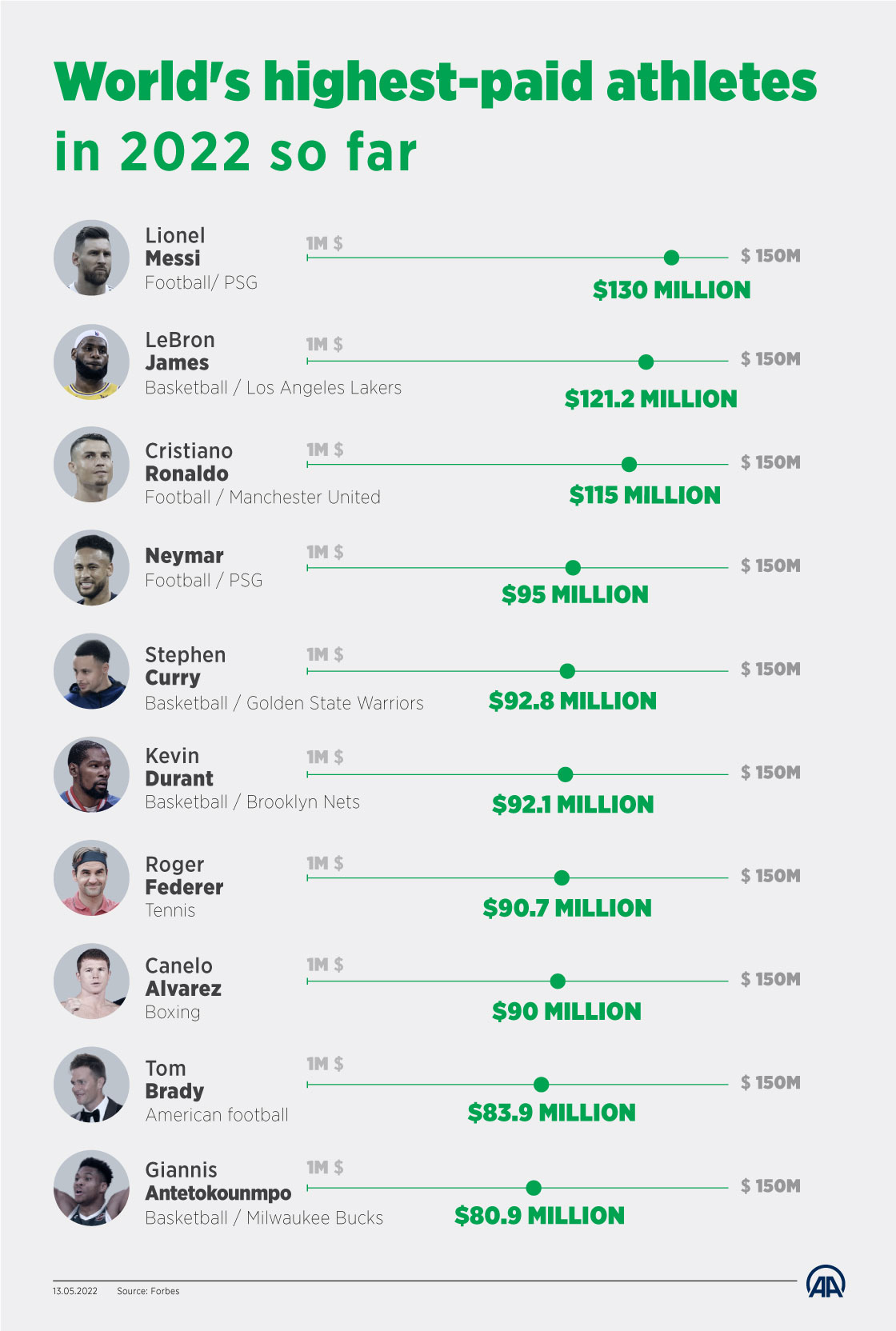 World's highest-paid athletes in 2022 so far

Lionel
Messi
Football/ PSG
1M $
$ 150M
$130 MILLION

LeBron
James
Basketball / Los Angeles Lakers
1M $
$ 150M
$121.2 MILLION

Cristiano
Ronaldo
Football / Manchester United
1M $
$ 150M
$115 MILLION

Neymar
Football / PSG
1M $
$ 150M
$95 MILLION

Stephen
Curry
Basketball / Golden State Warriors
1M $
$ 150M
$92.8 MILLION

Kevin
Durant
Basketball / Brooklyn Nets
1M $
$ 150M
$92.1 MILLION

Roger
Federer
Tennis
1M $
$ 150M
$90.7 MILLION

Canelo
Alvarez
Boxing
1M $
$ 150M
$90 MILLION

Tom
Brady
American football
1M $
$ 150M
$83.9 MILLION

Giannis
Antetokounmpo
Basketball / Milwaukee Bucks
1M $
$ 150M
$80.9 MILLION

13.05.2022 Source: Forbes
AA