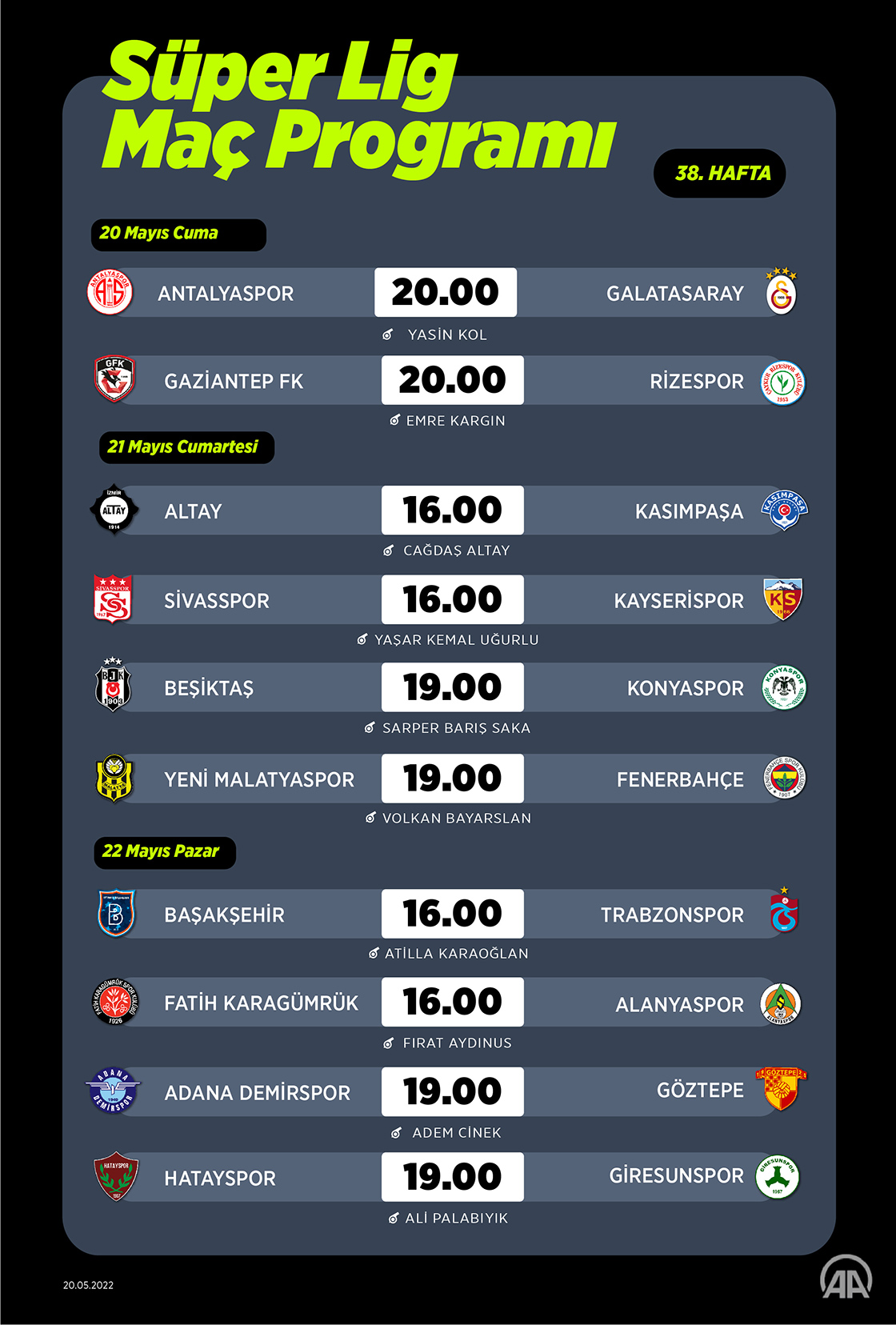 Süper Lig Maç Programı

38. HAFTA

20 Mayıs Cuma

ANTALYASPOR 20.00 GALATASARAY
YASİN KOL

GAZİANTEP FK 20.00 RİZESPOR
EMRE KARGIN

21 Mayıs Cumartesi

ALTAY 16.00 KASIMPAŞA
CAĞDAŞ ALTAY

SİVASSPOR 16.00 KAYSERİSPOR
YAŞAR KEMAL UĞURLU

BEŞİKTAŞ 19.00 KONYASPOR
SARPER BARIŞ SAKA

YENİ MALATYASPOR 19.00 FENERBAHÇE
VOLKAN BAYARSLAN

22 Mayıs Pazar

BAŞAKŞEHİR 16.00 TRABZONSPOR
ATİLLA KARAOĞLAN

FATİH KARAGÜMRÜK 16.00 ALANYASPOR
FIRAT AYDINUS

ADANA DEMİRSPOR 19.00 GÖZTEPE
ADEM CİNEK

HATAYSPOR 19.00 GİRESUNSPOR
ALİ PALABIYIK

20.05.2022

AA