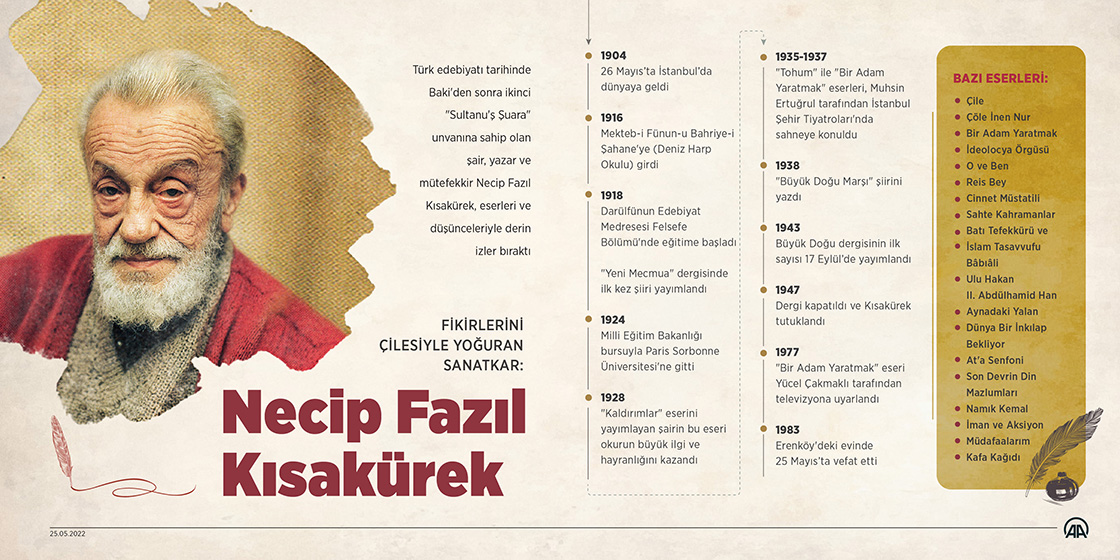 Türk edebiyatı tarihinde Baki'den sonra ikinci "Sultanu'ş Şuara" unvanına sahip olan şair, yazar ve mütefekkir Necip Fazıl Kısakürek, eserleri ve düşünceleriyle derin izler bıraktı

FİKİRLERİNİ ÇİLESİYLE YOĞURAN SANATKAR:

Necip Fazıl Kısakürek

1904
26 Mayıs'ta İstanbul'da dünyaya geldi

1916
Mekteb-i Fünun-u Bahriye-i Şahane'ye (Deniz Harp Okulu) girdi

1918
Darülfünun Edebiyat Medresesi Felsefe Bölümü'nde eğitime başladı

"Yeni Mecmua" dergisinde ilk kez şiiri yayımlandı

1924
Milli Eğitim Bakanlığı bursuyla Paris Sorbonne Üniversitesi'ne gitti

1928
"Kaldırımlar" eserini yayımlayan şairin bu eseri okurun büyük ilgi ve hayranlığını kazandı

1935-1937
"Tohum" ile "Bir Adam Yaratmak" eserleri, Muhsin Ertuğrul tarafından İstanbul Şehir Tiyatroları'nda sahneye konuldu

1938
"Büyük Doğu Marşı" şiirini yazdı

1943
Büyük Doğu dergisinin ilk sayısı 17 Eylül'de yayımlandı

1947
Dergi kapatıldı ve Kısakürek tutuklandı

1977
"Bir Adam Yaratmak" eseri Yücel Çakmaklı tarafından televizyona uyarlandı

1983
Erenköy'deki evinde 25 Mayıs'ta vefat etti

BAZI ESERLERİ:
Çile
Çöle İnen Nur
Bir Adam Yaratmak
İdeolocya Örgüsü
O ve Ben
Reis Bey
Cinnet Müstatili
Sahte Kahramanlar
Batı Tefekkürü ve İslam Tasavvufu
Bâbıâli
Ulu Hakan II. Abdülhamid Han
Aynadaki Yalan
Dünya Bir İnkılap Bekliyor
At'a Senfoni
Son Devrin Din Mazlumları
Namık Kemal
İman ve Aksiyon
Müdafaalarım
Kafa Kağıdı

25.05.2022

AA