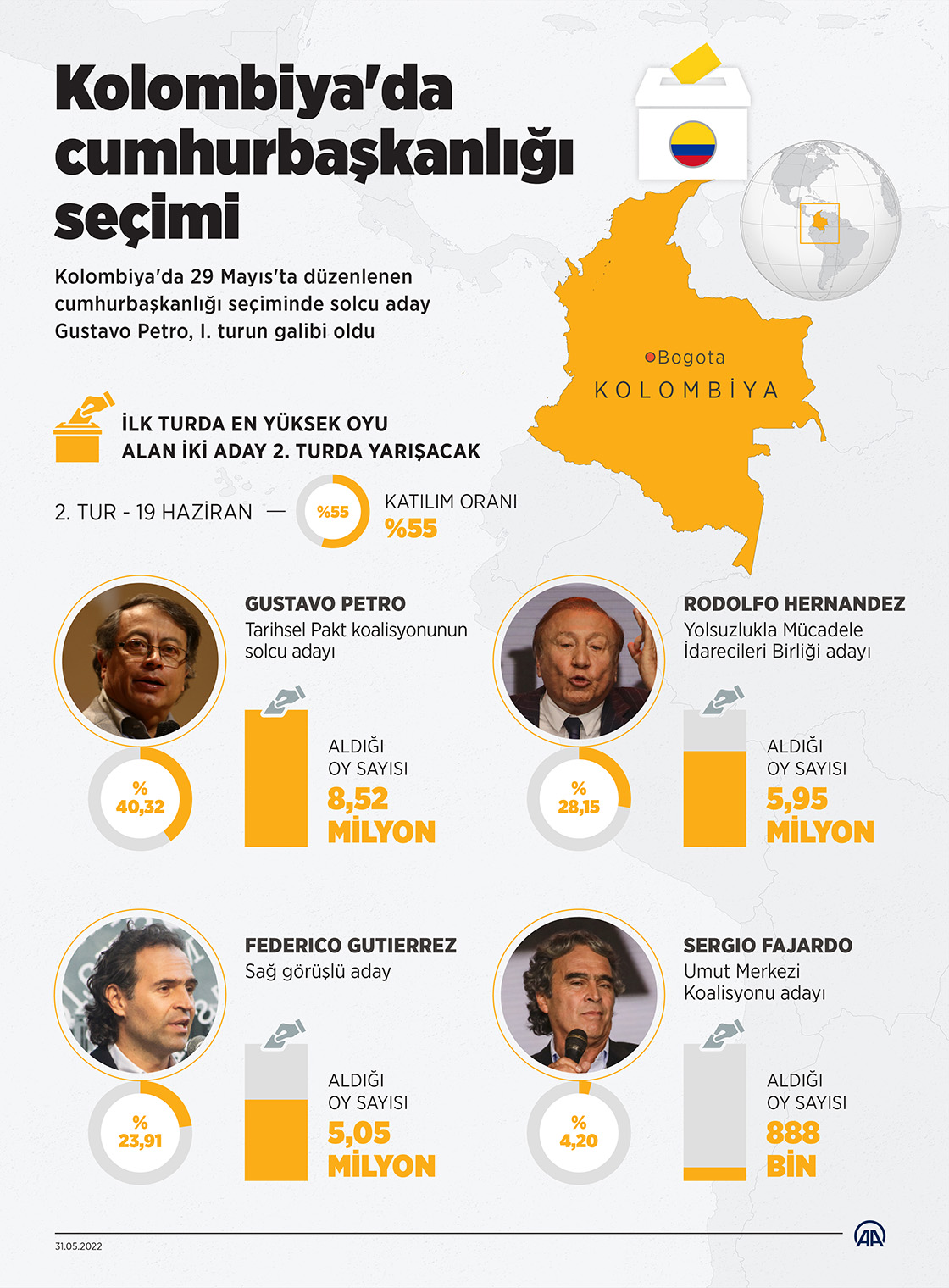 Kolombiya'da cumhurbaşkanlığı seçimi

Kolombiya'da 29 Mayıs'ta düzenlenen cumhurbaşkanlığı seçiminde solcu aday Gustavo Petro, I. turun galibi oldu

Bogota
KOLOMBİYA

İLK TURDA EN YÜKSEK OYU ALAN İKİ ADAY 2. TURDA YARIŞACAK

2. TUR - 19 HAZİRAN —

%55

KATILIM ORANI
%55

GUSTAVO PETRO
Tarihsel Pakt koalisyonunun solcu adayı

%
40,32

ALDIĞI
OY SAYISI
8,52
MİLYON

RODOLFO HERNANDEZ
Yolsuzlukla Mücadele İdarecileri Birliği adayı

%
28,15

ALDIĞI
OY SAYISI
5,95
MİLYON

FEDERICO GUTIERREZ
Sağ görüşlü aday

%
23,91

ALDIĞI
OY SAYISI
5,05
MİLYON

SERGIO FAJARDO
Umut Merkezi Koalisyonu adayı

%
4,20

ALDIĞI
OY SAYISI
888
BİN

31.05.2022

AA