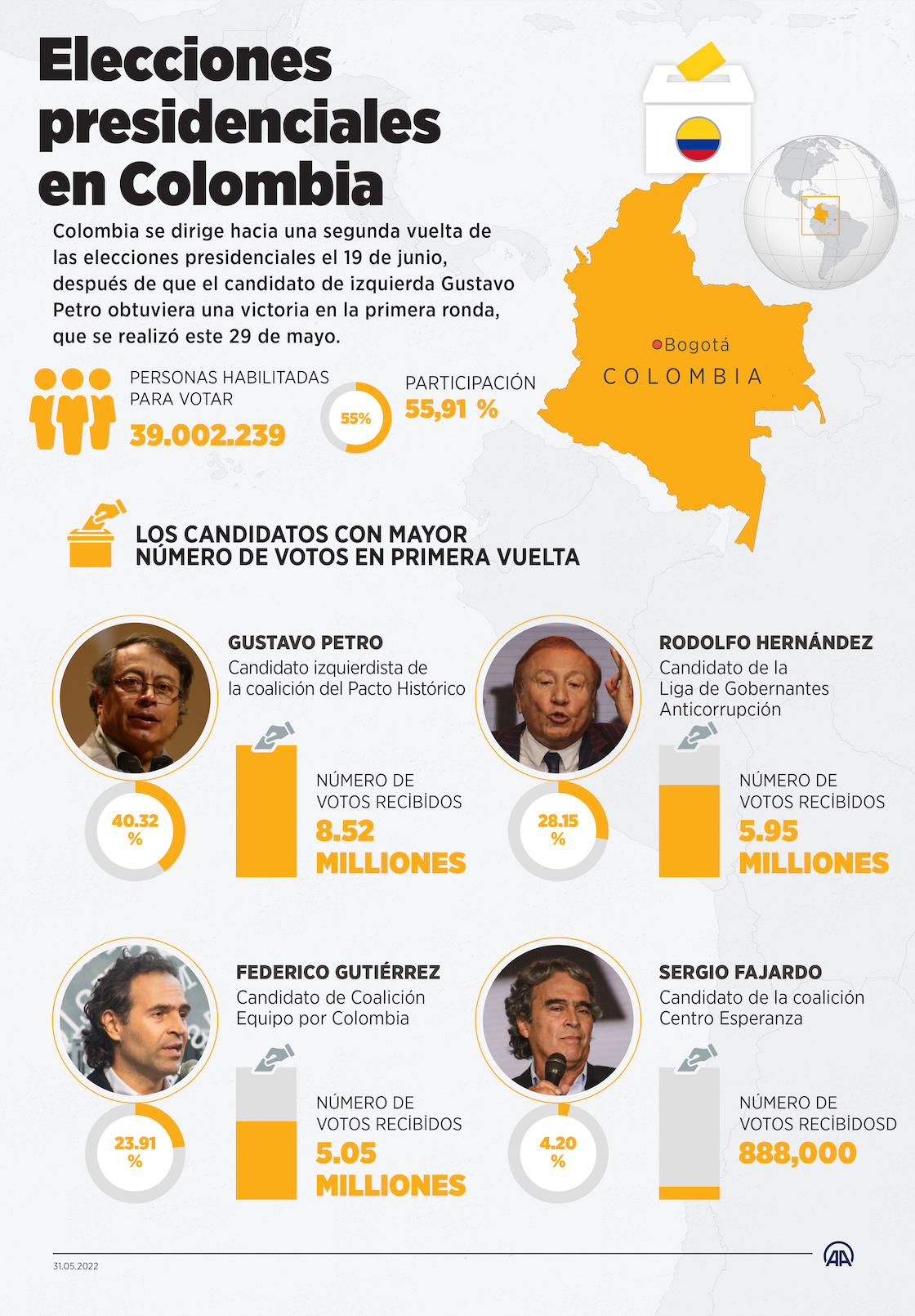 Elecciones presidenciales en Colombia

Colombia se dirige hacia una segunda vuelta de las elecciones presidenciales el 19 de junio, después de que el candidato de izquierda Gustavo Petro obtuviera una victoria en la primera ronda, que se realizó este 29 de mayo.

PERSONAS HABILITADAS PARA VOTAR
39.002.239

55%
PARTICIPACIÓN
55,91 %

Bogotá
COLOMBIA

LOS CANDIDATOS CON MAYOR NÚMERO DE VOTOS EN PRIMERA VUELTA

GUSTAVO PETRO
Candidato izquierdista de la coalición del Pacto Histórico
40.32 %
NÚMERO DE VOTOS RECİBİDOS
8.52 MILLIONES

RODOLFO HERNÁNDEZ
Candidato de la Liga de Gobernantes Anticorrupción
28.15 %
NÚMERO DE VOTOS RECİBİDOS
5.95 MILLIONES

FEDERICO GUTIÉRREZ
Candidato de Coalición Equipo por Colombia
23.91 %
NÚMERO DE VOTOS RECİBİDOS
5.05 MILLIONES

SERGIO FAJARDO
Candidato de la coalición Centro Esperanza
4.20 %
NÚMERO DE VOTOS RECİBİDOSD
888,000

31.05.2022
AA