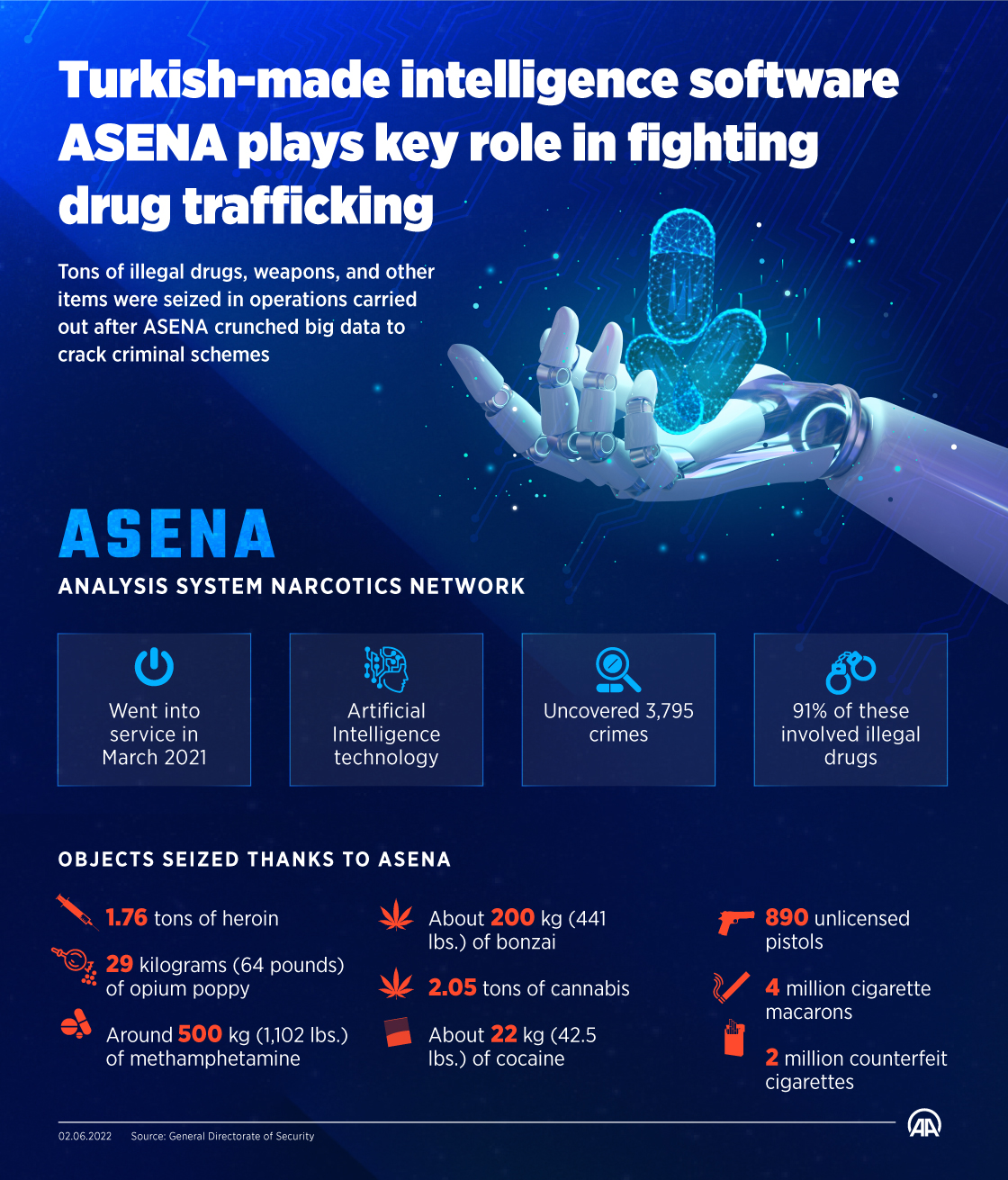 Turkish-made intelligence software ASENA plays key role in fighting drug trafficking

Tons of illegal drugs, weapons, and other items were seized in operations carried out after ASENA crunched big data to crack criminal schemes

ASENA

ANALYSIS SYSTEM NARCOTICS NETWORK

Went into service in March 2021

Artificial Intelligence technology

Uncovered 3,795 crimes

91% of these involved illegal drugs

OBJECTS SEIZED THANKS TO ASENA

1.76 tons of heroin

29 kilograms (64 pounds) of opium poppy

Around 500 kg (1,102 lbs.) of methamphetamine

About 200 kg (441 lbs.) of bonzai

2.05 tons of cannabis

About 22 kg (42.5 lbs.) of cocaine

890 unlicensed pistols

4 million cigarette macarons

2 million counterfeit cigarettes

02.06.2022 Source: General Directorate of Security

AA