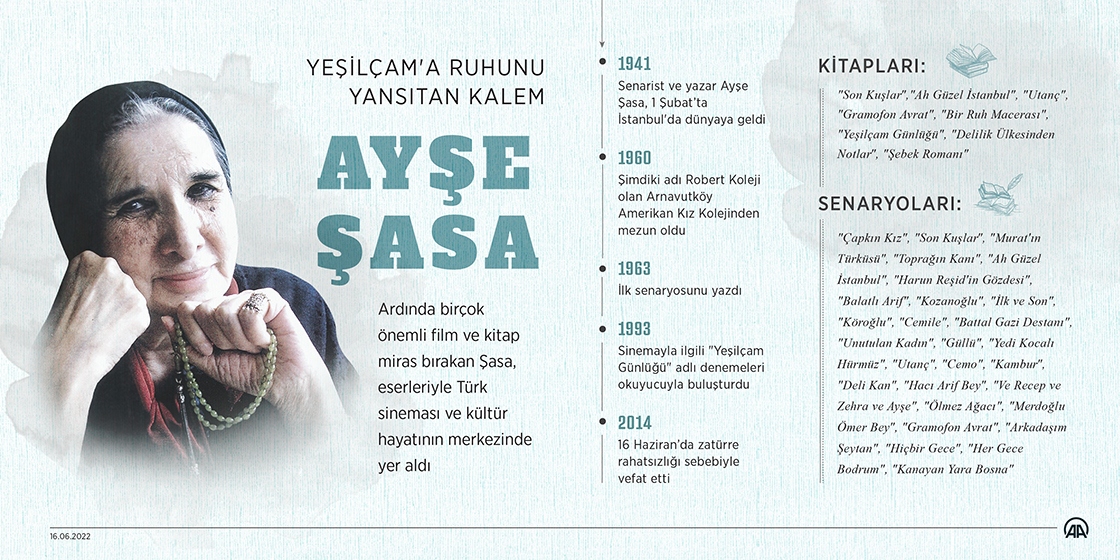 YEŞİLÇAM'A RUHUNU YANSITAN KALEM

AYŞE ŞASA

Ardında birçok önemli film ve kitap miras bırakan Şasa, eserleriyle Türk sineması ve kültür hayatının merkezinde yer aldı

1941
Senarist ve yazar Ayşe Şasa, 1 Şubat'ta İstanbul'da dünyaya geldi

1960
Şimdiki adı Robert Koleji olan Arnavutköy Amerikan Kız Kolejinden mezun oldu

1963
İlk senaryosunu yazdı

1993
Sinemayla ilgili "Yeşilçam Günlüğü" adlı denemeleri okuyucuyla buluşturdu

2014
16 Haziran'da zatürre rahatsızlığı sebebiyle vefat etti

KİTAPLARI:
"Son Kuşlar","Ah Güzel İstanbul", "Utanç", "Gramofon Avrat", "Bir Ruh Macerası", "Yeşilçam Günlüğü", "Delilik Ülkesinden Notlar", "Şebek Romanı"

SENARYOLARI:
"Çapkın Kız", "Son Kuşlar", "Murat'ın Türküsü", "Toprağın Kanı", "Ah Güzel İstanbul", "Harun Reşid'in Gözdesi", "Balatlı Arif", "Kozanoğlu", "İlk ve Son", "Köroğlu", "Cemile", "Battal Gazi Destanı", "Unutulan Kadın", "Güllü", "Yedi Kocalı Hürmüz", "Utanç", "Cemo", "Kambur", "Deli Kan", "Hacı Arif Bey", "Ve Recep ve Zehra ve Ayşe", "Ölmez Ağacı", "Merdoğlu Ömer Bey", "Gramofon Avrat", "Arkadaşım Şeytan", "Hiçbir Gece", "Her Gece Bodrum", "Kanayan Yara Bosna"

16.06.2022

AA