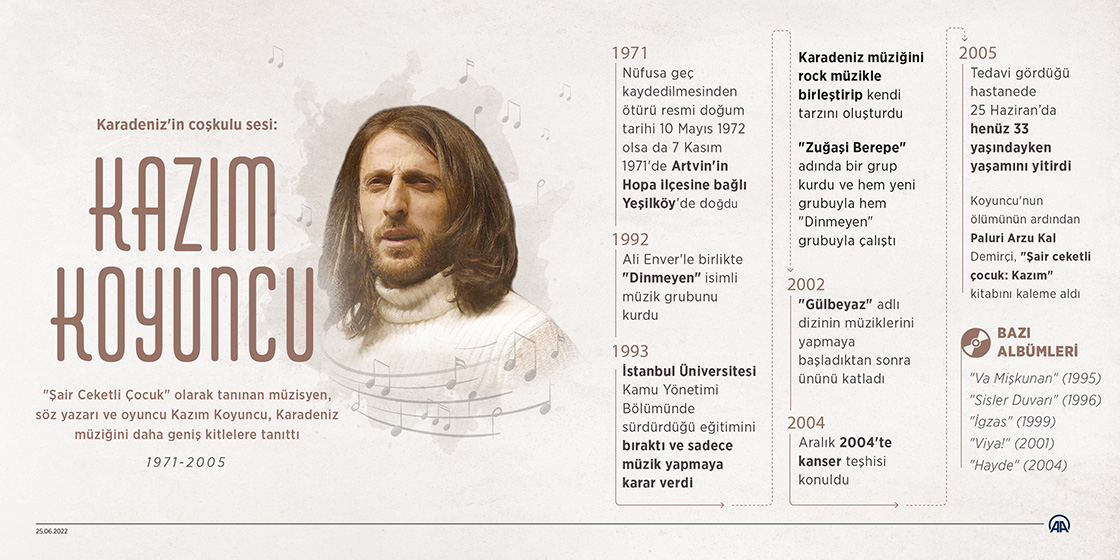 Karadeniz'in coşkulu sesi:

KAZIM KOYUNCU

"Şair Ceketli Çocuk" olarak tanınan müzisyen, söz yazarı ve oyuncu Kazım Koyuncu, Karadeniz müziğini daha geniş kitlelere tanıttı

1971-2005

1971
Nüfusa geç kaydedilmesinden ötürü resmi doğum tarihi 10 Mayıs 1972 olsa da 7 Kasım 1971'de Artvin'in Hopa ilçesine bağlı Yeşilköy'de doğdu

1992
Ali Enver'le birlikte "Dinmeyen" isimli müzik grubunu kurdu

1993
İstanbul Üniversitesi Kamu Yönetimi Bölümünde sürdürdüğü eğitimini bıraktı ve sadece müzik yapmaya karar verdi

Karadeniz müziğini rock müzikle birleştirip kendi tarzını oluşturdu

"Zuğaşi Berepe" adında bir grup kurdu ve hem yeni grubuyla hem "Dinmeyen" grubuyla çalıştı

2002
"Gülbeyaz" adlı dizinin müziklerini yapmaya başladıktan sonra ününü katladı

2004
Aralık 2004'te kanser teşhisi konuldu

2005
Tedavi gördüğü hastanede 25 Haziran'da henüz 33 yaşındayken yaşamını yitirdi

Koyuncu'nun ölümünün ardından Paluri Arzu Kal Demirçi, "Şair ceketli çocuk: Kazım" kitabını kaleme aldı

BAZI ALBÜMLERİ
"Va Mişkunan" (1995)
"Sisler Duvarı" (1996)
"İgzas" (1999)
"Viya!" (2001)
"Hayde" (2004)

25.06.2022

AA