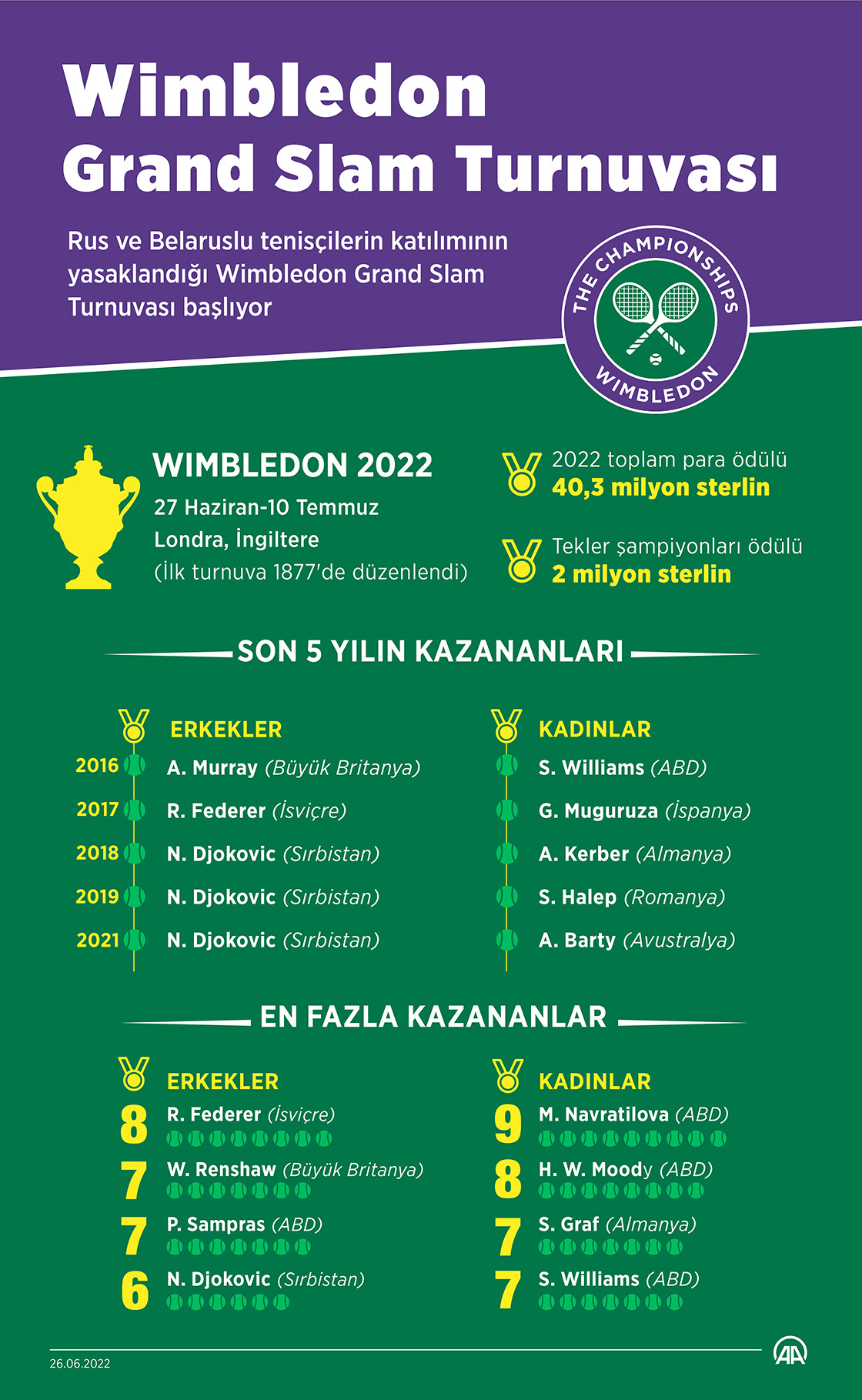 Wimbledon
Grand Slam Turnuvası

Rus ve Belaruslu tenisçilerin katılımının yasaklandığı Wimbledon Grand Slam Turnuvası başlıyor

THE CHAMPIONSHIPS
WIMBLEDON

WIMBLEDON 2022
27 Haziran-10 Temmuz
Londra, İngiltere
(İlk turnuva 1877'de düzenlendi)

2022 toplam para ödülü
40,3 milyon sterlin

Tekler şampiyonları ödülü
2 milyon sterlin

SON 5 YILIN KAZANANLARI

ERKEKLER
2016 A. Murray (Büyük Britanya)
2017 R. Federer (İsviçre)
2018 N. Djokovic (Sırbistan)
2019 N. Djokovic (Sırbistan)
2021 N. Djokovic (Sırbistan)

KADINLAR
S. Williams (ABD)
G. Muguruza (İspanya)
A. Kerber (Almanya)
S. Halep (Romanya)
A. Barty (Avustralya)

EN FAZLA KAZANANLAR

ERKEKLER
8 R. Federer (İsviçre)
7 W. Renshaw (Büyük Britanya)
7 P. Sampras (ABD)
6 N. Djokovic (Sırbistan)

KADINLAR
9 M. Navratilova (ABD)
8 H. W. Moody (ABD)
7 S. Graf (Almanya)
7 S. Williams (ABD)

26.06.2022
AA