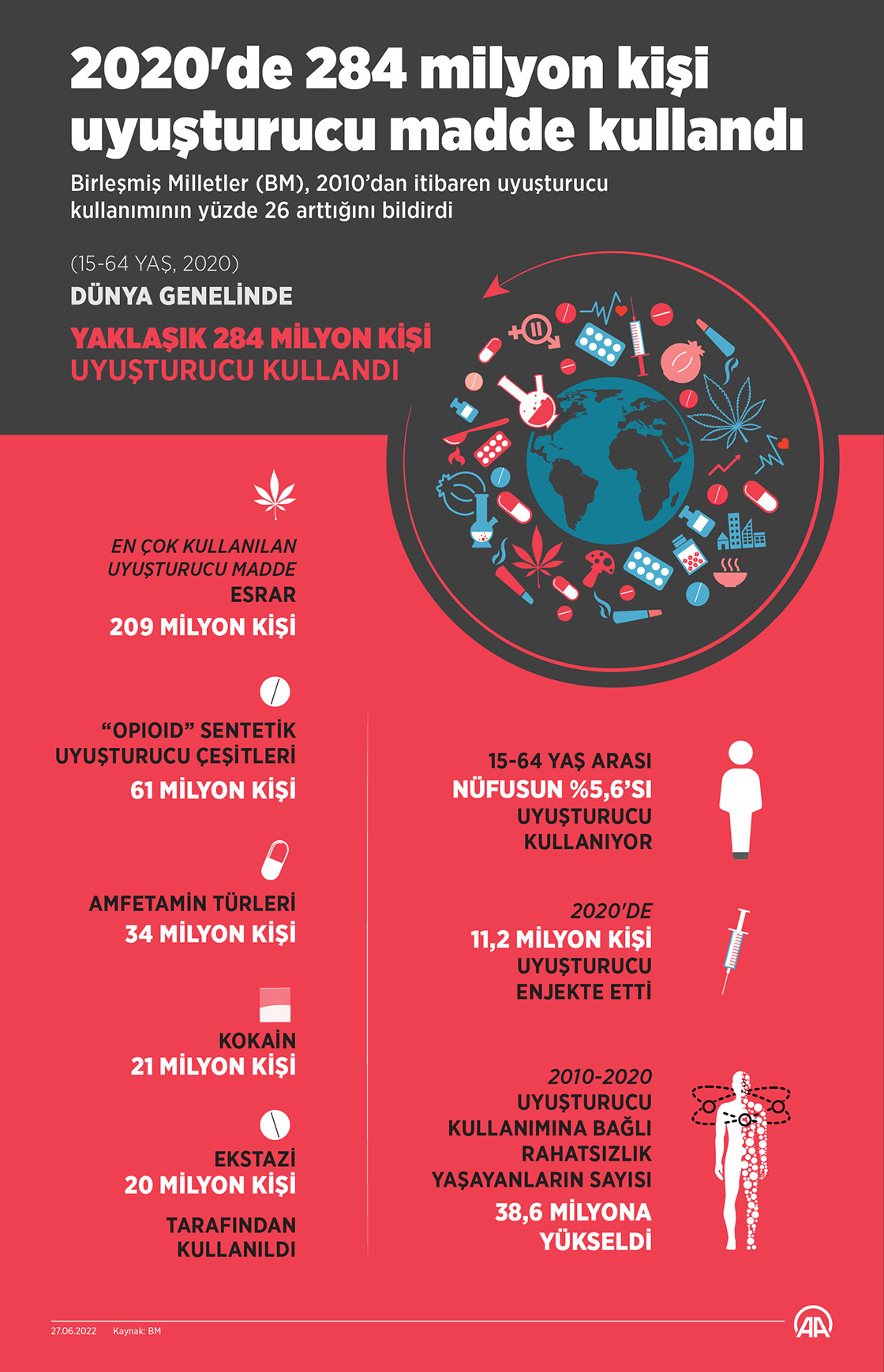 2020'de 284 milyon kişi uyuşturucu madde kullandı

Birleşmiş Milletler (BM), 2010'dan itibaren uyuşturucu kullanımının yüzde 26 arttığını bildirdi

(15-64 YAŞ, 2020)
DÜNYA GENELİNDE

YAKLAŞIK 284 MİLYON KİŞİ
UYUŞTURUCU KULLANDI

EN ÇOK KULLANILAN UYUŞTURUCU MADDE
ESRAR
209 MİLYON KİŞİ

"OPIOID" SENTETİK UYUŞTURUCU ÇEŞİTLERİ
61 MİLYON KİŞİ

AMFETAMİN TÜRLERİ
34 MİLYON KİŞİ

KOKAİN
21 MİLYON KİŞİ

EKSTAZİ
20 MİLYON KİŞİ

TARAFINDAN KULLANILDI

15-64 YAŞ ARASI
NÜFUSUN %5,6'SI
UYUŞTURUCU
KULLANIYOR

2020'DE
11,2 MİLYON KİŞİ
UYUŞTURUCU
ENJEKTE ETTİ

2010-2020
UYUŞTURUCU
KULLANIMINA BAĞLI
RAHATSIZLIK
YAŞAYANLARIN SAYISI
38,6 MİLYONA
YÜKSELDİ

27.06.2022 Kaynak: BM

AA