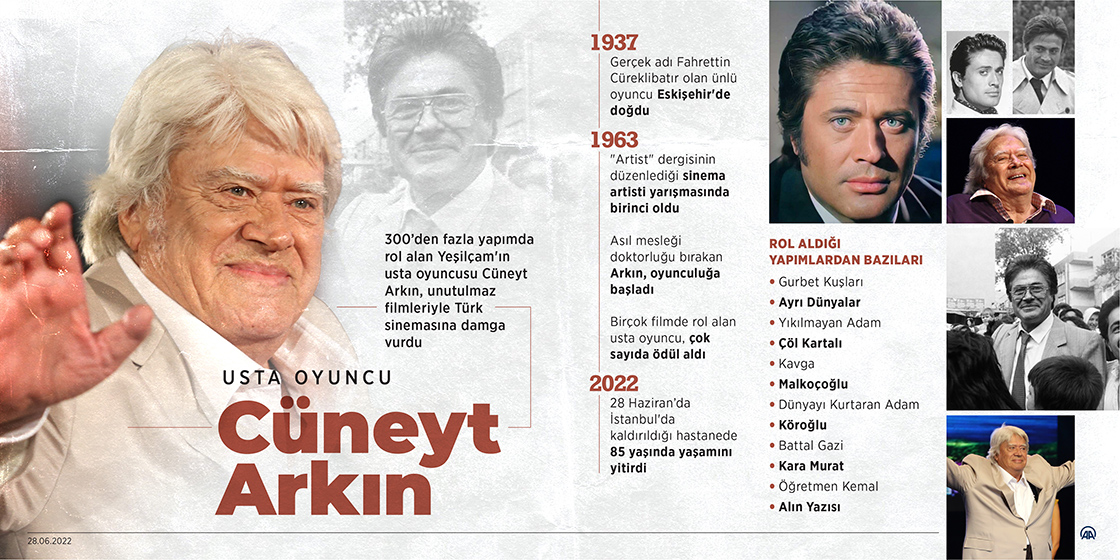 300'den fazla yapımda rol alan Yeşilçam'ın usta oyuncusu Cüneyt Arkın, unutulmaz filmleriyle Türk sinemasına damga vurdu

USTA OYUNCU
Cüneyt Arkın

1937
Gerçek adı Fahrettin Cüreklibatır olan ünlü oyuncu Eskişehir'de doğdu

1963
"Artist" dergisinin düzenlediği sinema artisti yarışmasında birinci oldu

Asıl mesleği doktorluğu bırakan Arkın, oyunculuğa başladı

Birçok filmde rol alan usta oyuncu, çok sayıda ödül aldı

2022
28 Haziran'da İstanbul'da kaldırıldığı hastanede 85 yaşında yaşamını yitirdi

ROL ALDIĞI YAPIMLARDAN BAZILARI
• Gurbet Kuşları
• Ayrı Dünyalar
• Yıkılmayan Adam
• Çöl Kartalı
• Kavga
• Malkoçoğlu
• Dünyayı Kurtaran Adam
• Köroğlu
• Battal Gazi
• Kara Murat
• Öğretmen Kemal
• Alın Yazısı

28.06.2022