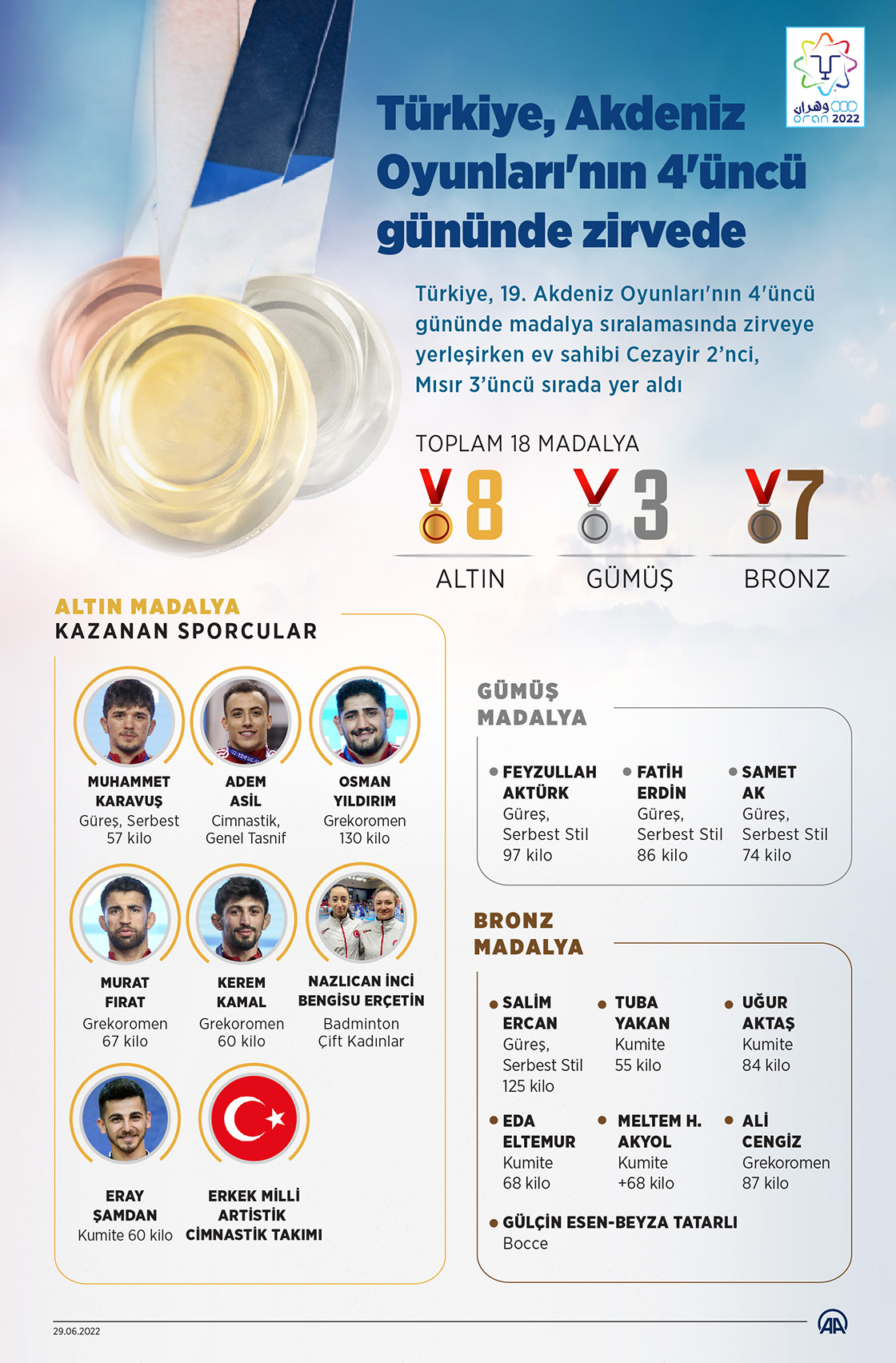 وهران oran 2022

Türkiye, Akdeniz Oyunları'nın 4'üncü gününde zirvede

Türkiye, 19. Akdeniz Oyunları'nın 4'üncü gününde madalya sıralamasında zirveye yerleşirken ev sahibi Cezayir 2'nci, Mısır 3'üncü sırada yer aldı

TOPLAM 18 MADALYA

8 ALTIN

3 GÜMÜŞ

7 BRONZ

ALTIN MADALYA KAZANAN SPORCULAR

MUHAMMET KARAVUŞ
Güreş, Serbest 57 kilo

ADEM ASİL
Cimnastik, Genel Tasnif

OSMAN YILDIRIM
Grekoromen 130 kilo

MURAT FIRAT
Grekoromen 67 kilo

KEREM KAMAL
Grekoromen 60 kilo

NAZLICAN İNCİ BENGİSU ERÇETİN
Badminton Çift Kadınlar

ERAY ŞAMDAN
Kumite 60 kilo

ERKEK MİLLİ ARTİSTİK CİMNASTİK TAKIMI

GÜMÜŞ MADALYA

FEYZULLAH AKTÜRK
Güreş, Serbest Stil 97 kilo

FATİH ERDİN
Güreş, Serbest Stil 86 kilo

SAMET AK
Güreş, Serbest Stil 74 kilo

BRONZ MADALYA

SALİM ERCAN
Güreş, Serbest Stil 125 kilo

TUBA YAKAN
Kumite 55 kilo

UĞUR AKTAŞ
Kumite 84 kilo

EDA ELTEMUR
Kumite 68 kilo

MELTEM H. AKYOL
Kumite +68 kilo

ALİ CENGİZ
Grekoromen 87 kilo

GÜLÇİN ESEN-BEYZA TATARLI
Bocce

29.06.2022

AA