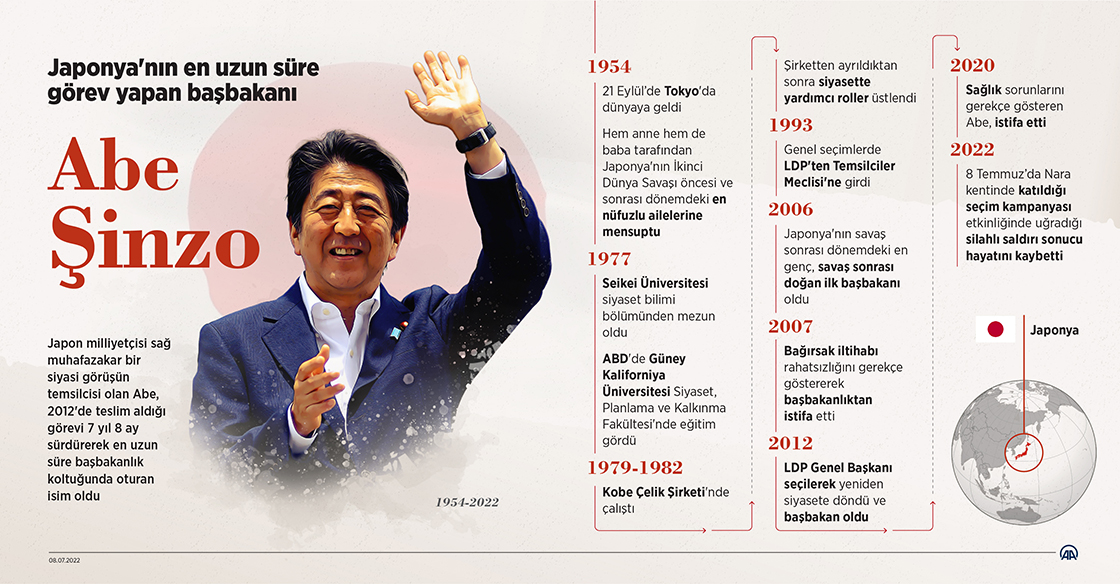 Japonya'nın en uzun süre görev yapan başbakanı

Abe Şinzo

Japon milliyetçisi sağ muhafazakar bir siyasi görüşün temsilcisi olan Abe, 2012'de teslim aldığı görevi 7 yıl 8 ay sürdürerek en uzun süre başbakanlık koltuğunda oturan isim oldu

1954-2022

1954

21 Eylül'de Tokyo'da dünyaya geldi

Hem anne hem de baba tarafından Japonya'nın İkinci Dünya Savaşı öncesi ve sonrası dönemdeki en nüfuzlu ailelerine mensuptu

1977

Seikei Üniversitesi siyaset bilimi bölümünden mezun oldu

ABD'de Güney Kaliforniya Üniversitesi Siyaset, Planlama ve Kalkınma Fakültesi'nde eğitim gördü

1979-1982

Kobe Çelik Şirketi'nde çalıştı

Şirketten ayrıldıktan sonra siyasette yardımcı roller üstlendi

1993

Genel seçimlerde LDP'ten Temsilciler Meclisi'ne girdi

2006

Japonya'nın savaş sonrası dönemdeki en genç, savaş sonrası doğan ilk başbakanı oldu

2007

Bağırsak iltihabı rahatsızlığını gerekçe göstererek başbakanlıktan istifa etti

2012

LDP Genel Başkanı seçilerek yeniden siyasete döndü ve başbakan oldu

2020

Sağlık sorunlarını gerekçe gösteren Abe, istifa etti

2022

8 Temmuz'da Nara kentinde katıldığı seçim kampanyası etkinliğinde uğradığı silahlı saldırı sonucu hayatını kaybetti

Japonya

08.07.2022

AA