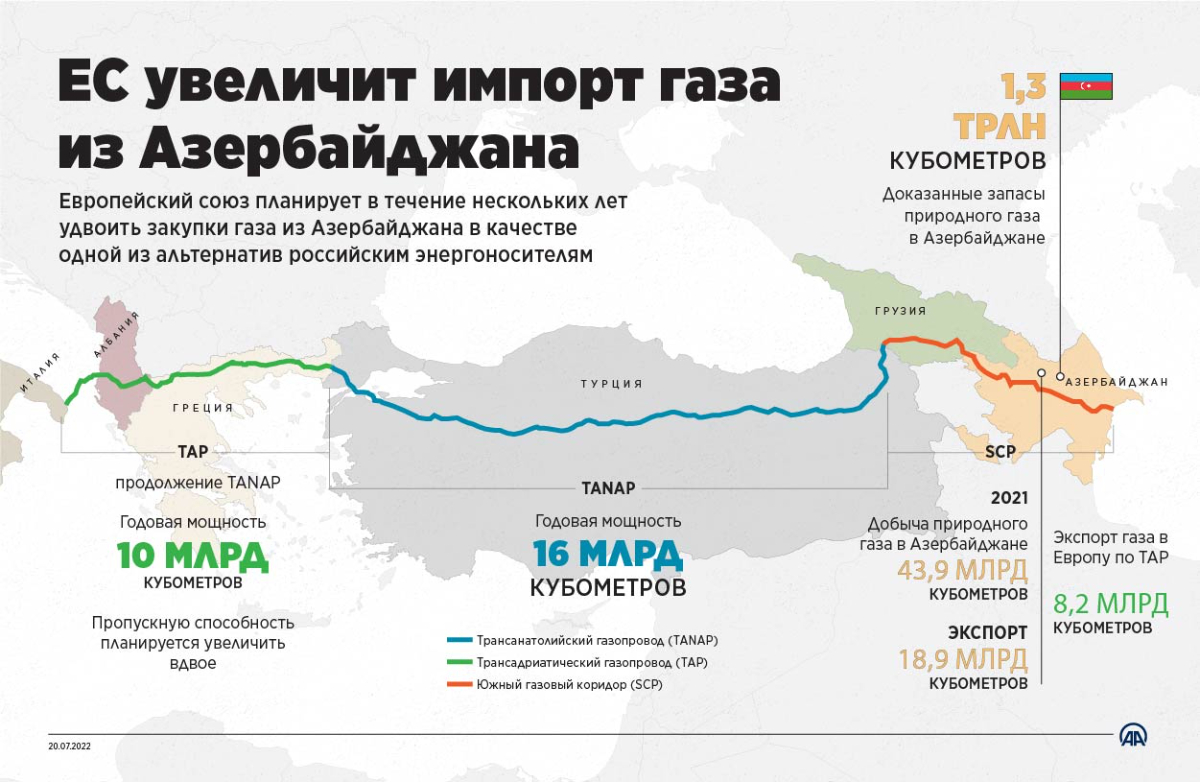 ЕС увеличит импорт газа из Азербайджана

Европейский союз планирует в течение нескольких лет удвоить закупки газа из Азербайджана в качестве одной из альтернатив российским энергоносителям

1,3 ТРЛН КУБОМЕТРОВ

Доказанные запасы природного газа в Азербайджане

ИТАЛИЯ

АЛБАНИЯ

ГРЕЦИЯ

ТУРЦИЯ

ГРУЗИЯ

АЗЕРБАЙДЖАН

TAP

продолжение TANAP

Годовая мощность

10 МЛРД КУБОМЕТРОВ

Пропускную способность планируется увеличить вдвое

TANAP

Годовая мощность

16 МЛРД КУБОМЕТРОВ

Трансанатолийский газопровод (TANAP)

Трансадриатический газопровод (TAP)

Южный газовый коридор (SCP)

SCP

2021

Добыча природного газа в Азербайджане

43,9 МЛРД КУБОМЕТРОВ

ЭКСПОРТ

18,9 МЛРД КУБОМЕТРОВ

Экспорт газа в Европу по TAP

8,2 МЛРД КУБОМЕТРОВ

20.07.2022

AA