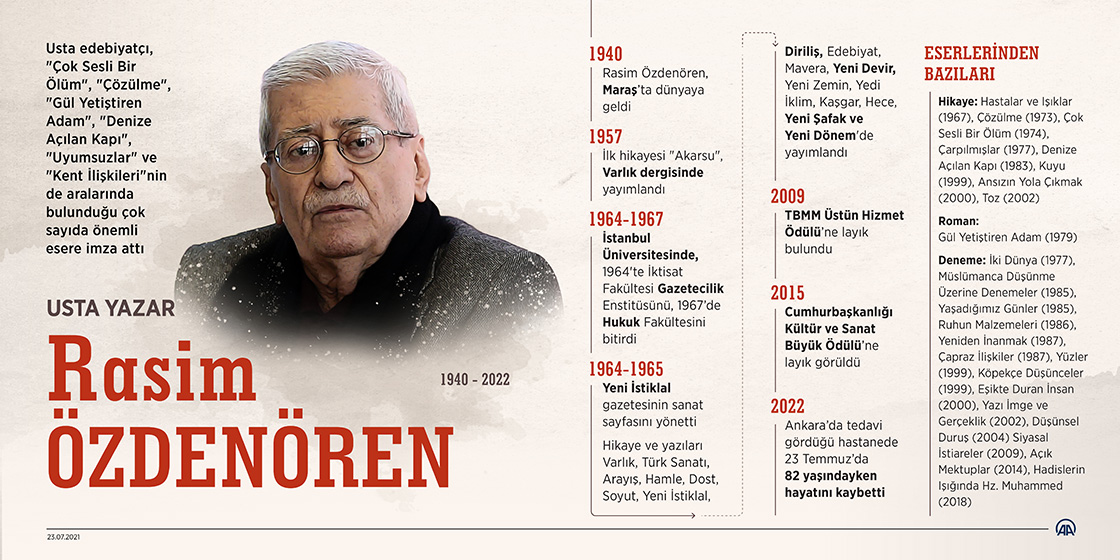 Usta edebiyatçı, "Çok Sesli Bir Ölüm", "Çözülme", "Gül Yetiştiren Adam", "Denize Açılan Kapı", "Uyumsuzlar" ve "Kent İlişkileri"nin de aralarında bulunduğu çok sayıda önemli esere imza attı

USTA YAZAR

Rasim ÖZDENÖREN

1940 - 2022

1940
Rasim Özdenören, Maraş'ta dünyaya geldi

1957
İlk hikayesi "Akarsu", Varlık dergisinde yayımlandı

1964-1967
İstanbul Üniversitesinde, 1964'te İktisat Fakültesi Gazetecilik Enstitüsünü, 1967'de Hukuk Fakültesini bitirdi

1964-1965
Yeni İstiklal gazetesinin sanat sayfasını yönetti

Hikaye ve yazıları Varlık, Türk Sanatı, Arayış, Hamle, Dost, Soyut, Yeni İstiklal, Diriliş, Edebiyat, Mavera, Yeni Devir, Yeni Zemin, Yedi İklim, Kaşgar, Hece, Yeni Şafak ve Yeni Dönem'de yayımlandı

2009
TBMM Üstün Hizmet Ödülü'ne layık bulundu

2015
Cumhurbaşkanlığı Kültür ve Sanat Büyük Ödülü'ne layık görüldü

2022
Ankara'da tedavi gördüğü hastanede 23 Temmuz'da 82 yaşındayken hayatını kaybetti

ESERLERİNDEN BAZILARI

Hikaye: Hastalar ve Işıklar (1967), Çözülme (1973), Çok Sesli Bir Ölüm (1974), Çarpılmışlar (1977), Denize Açılan Kapı (1983), Kuyu (1999), Ansızın Yola Çıkmak (2000), Toz (2002)

Roman: Gül Yetiştiren Adam (1979)

Deneme: İki Dünya (1977), Müslümanca Düşünme Üzerine Denemeler (1985), Yaşadığımız Günler (1985), Ruhun Malzemeleri (1986), Yeniden İnanmak (1987), Çapraz İlişkiler (1987), Yüzler (1999), Köpekçe Düşünceler (1999), Eşikte Duran İnsan (2000), Yazı İmge ve Gerçeklik (2002), Düşünsel Duruş (2004) Siyasal İstiareler (2009), Açık Mektuplar (2014), Hadislerin Işığında Hz. Muhammed (2018)

23.07.2021

AA