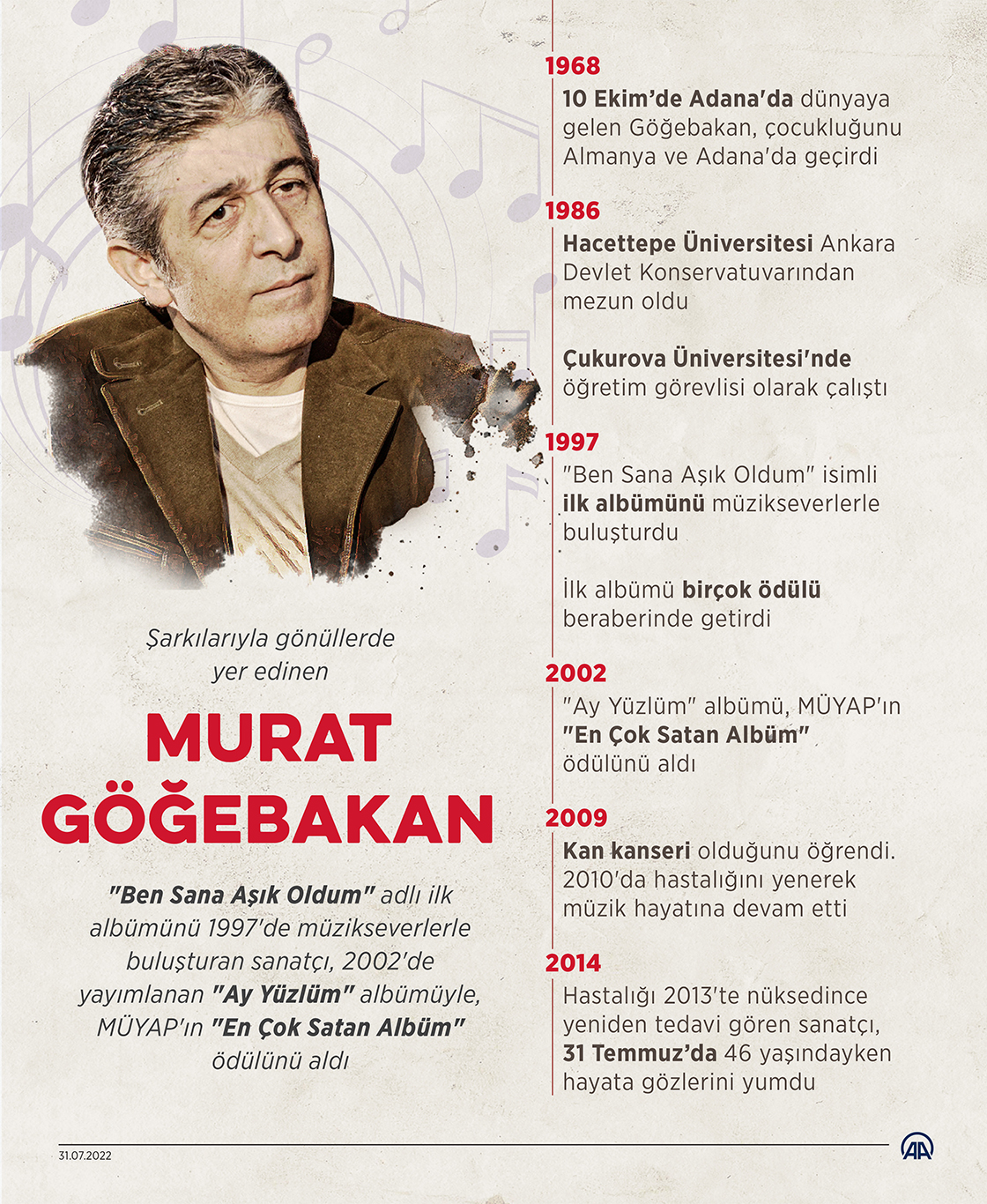 Şarkılarıyla gönüllerde yer edinen

MURAT GÖĞEBAKAN

"Ben Sana Aşık Oldum" adlı ilk albümünü 1997'de müzikseverlerle buluşturan sanatçı, 2002'de yayımlanan "Ay Yüzlüm" albümüyle, MÜYAP'ın "En Çok Satan Albüm" ödülünü aldı

1968
10 Ekim'de Adana'da dünyaya gelen Göğebakan, çocukluğunu Almanya ve Adana'da geçirdi

1986
Hacettepe Üniversitesi Ankara Devlet Konservatuvarından mezun oldu

Çukurova Üniversitesi'nde öğretim görevlisi olarak çalıştı

1997
"Ben Sana Aşık Oldum" isimli ilk albümünü müzikseverlerle buluşturdu

İlk albümü birçok ödülü beraberinde getirdi

2002
"Ay Yüzlüm" albümü, MÜYAP'ın "En Çok Satan Albüm" ödülünü aldı

2009
Kan kanseri olduğunu öğrendi. 2010'da hastalığını yenerek müzik hayatına devam etti

2014
Hastalığı 2013'te nüksedince yeniden tedavi gören sanatçı, 31 Temmuz'da 46 yaşındayken hayata gözlerini yumdu

31.07.2022

AA