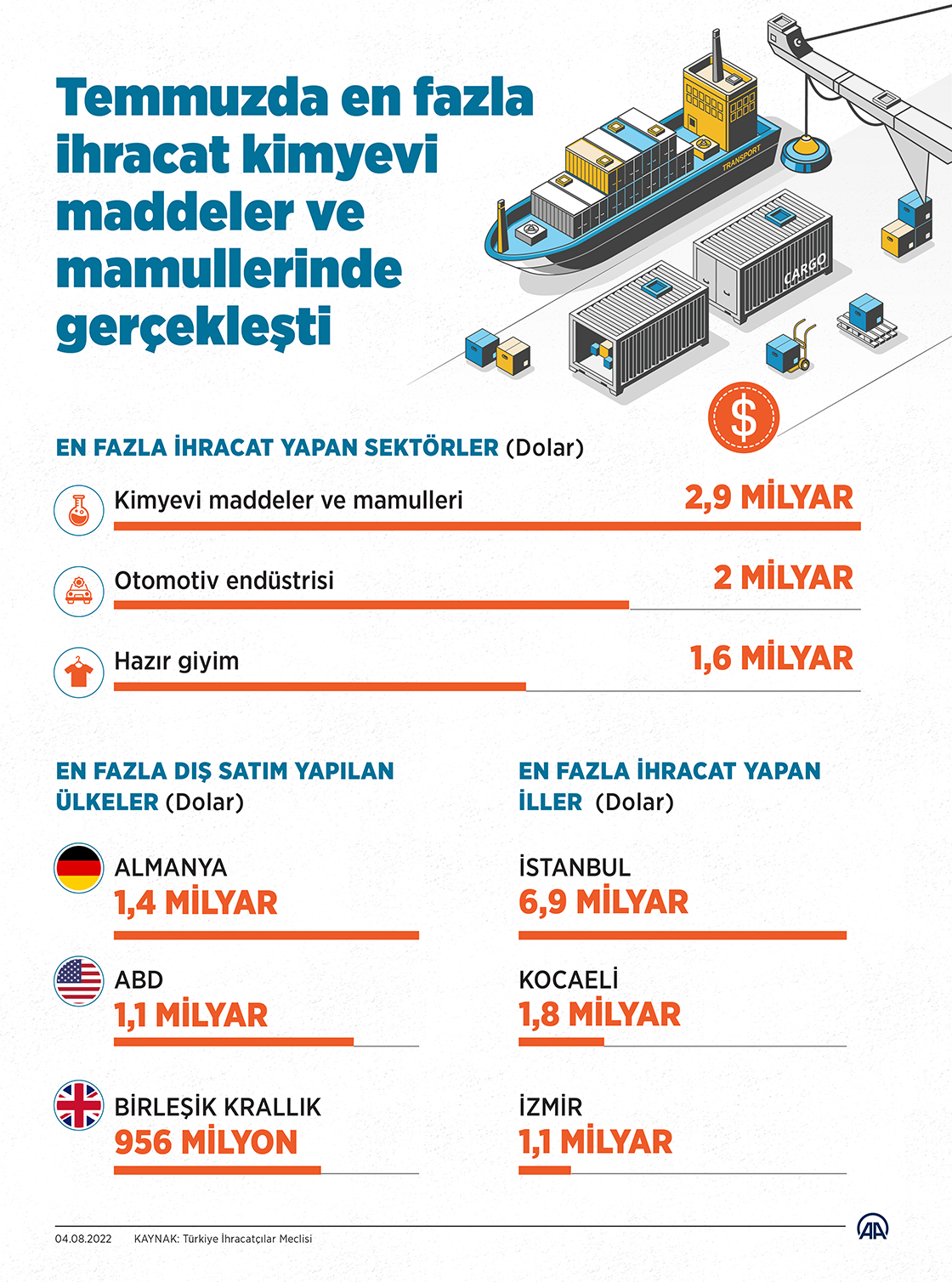 Temmuzda en fazla ihracat kimyevi maddeler ve mamullerinde gerçekleşti

TRANSPORT

CARGO

$

EN FAZLA İHRACAT YAPAN SEKTÖRLER (Dolar)

Kimyevi maddeler ve mamulleri
2,9 MİLYAR

Otomotiv endüstrisi
2 MİLYAR

Hazır giyim
1,6 MİLYAR

EN FAZLA DIŞ SATIM YAPILAN ÜLKELER (Dolar)

ALMANYA
1,4 MİLYAR

ABD
1,1 MİLYAR

BİRLEŞİK KRALLIK
956 MİLYON

EN FAZLA İHRACAT YAPAN İLLER (Dolar)

İSTANBUL
6,9 MİLYAR

KOCAELİ
1,8 MİLYAR

İZMİR
1,1 MİLYAR

04.08.2022 KAYNAK: Türkiye İhracatçılar Meclisi

AA