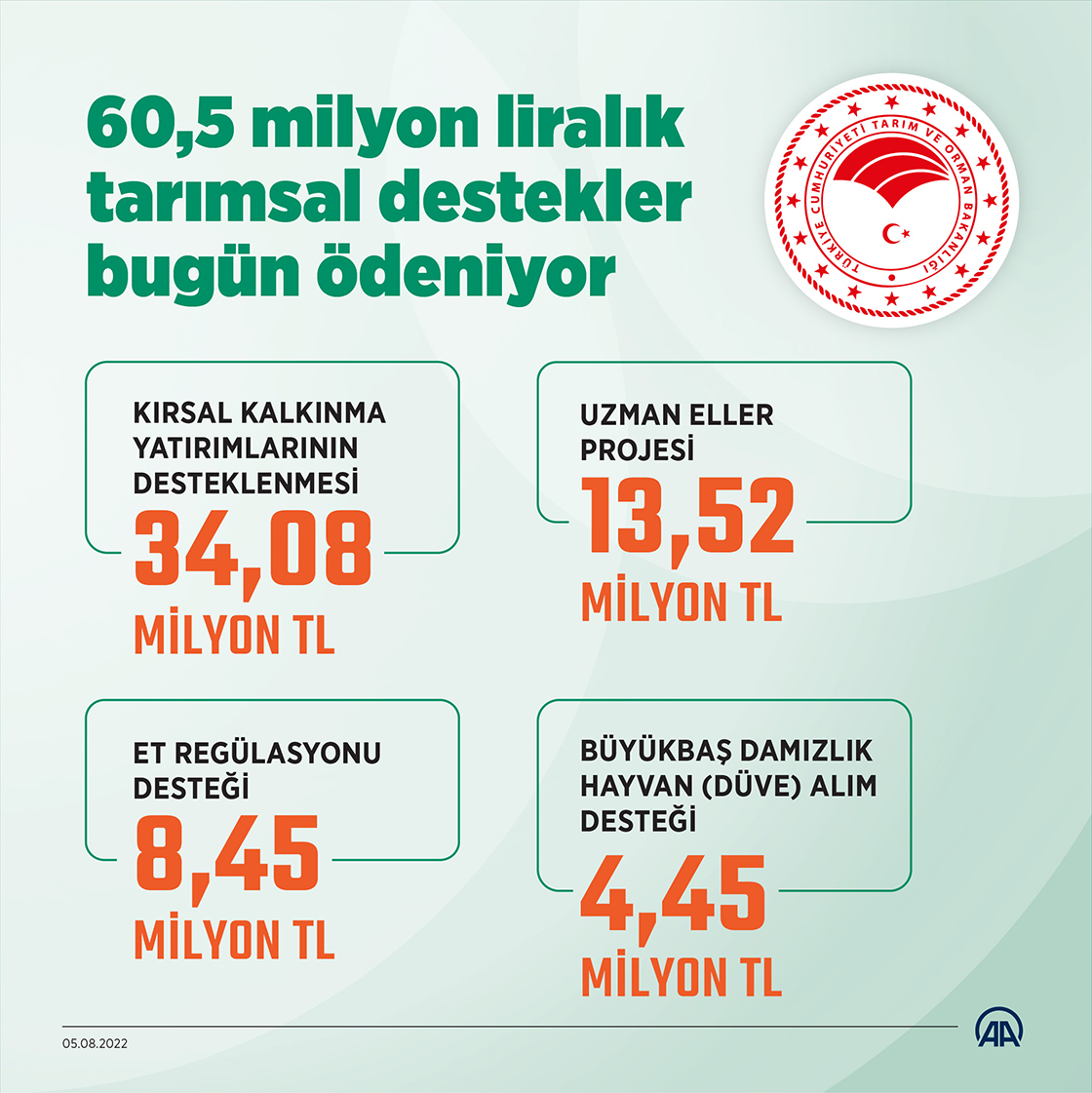 60,5 milyon liralık tarımsal destekler bugün ödeniyor

TÜRKİYE CUMHURİYETİ TARIM VE ORMAN BAKANLIĞI

KIRSAL KALKINMA YATIRIMLARININ DESTEKLENMESİ
34,08
MİLYON TL

UZMAN ELLER PROJESİ
13,52
MİLYON TL

ET REGÜLASYONU DESTEĞİ
8,45
MİLYON TL

BÜYÜKBAŞ DAMIZLIK HAYVAN (DÜVE) ALIM DESTEĞİ
4,45
MİLYON TL

05.08.2022

AA