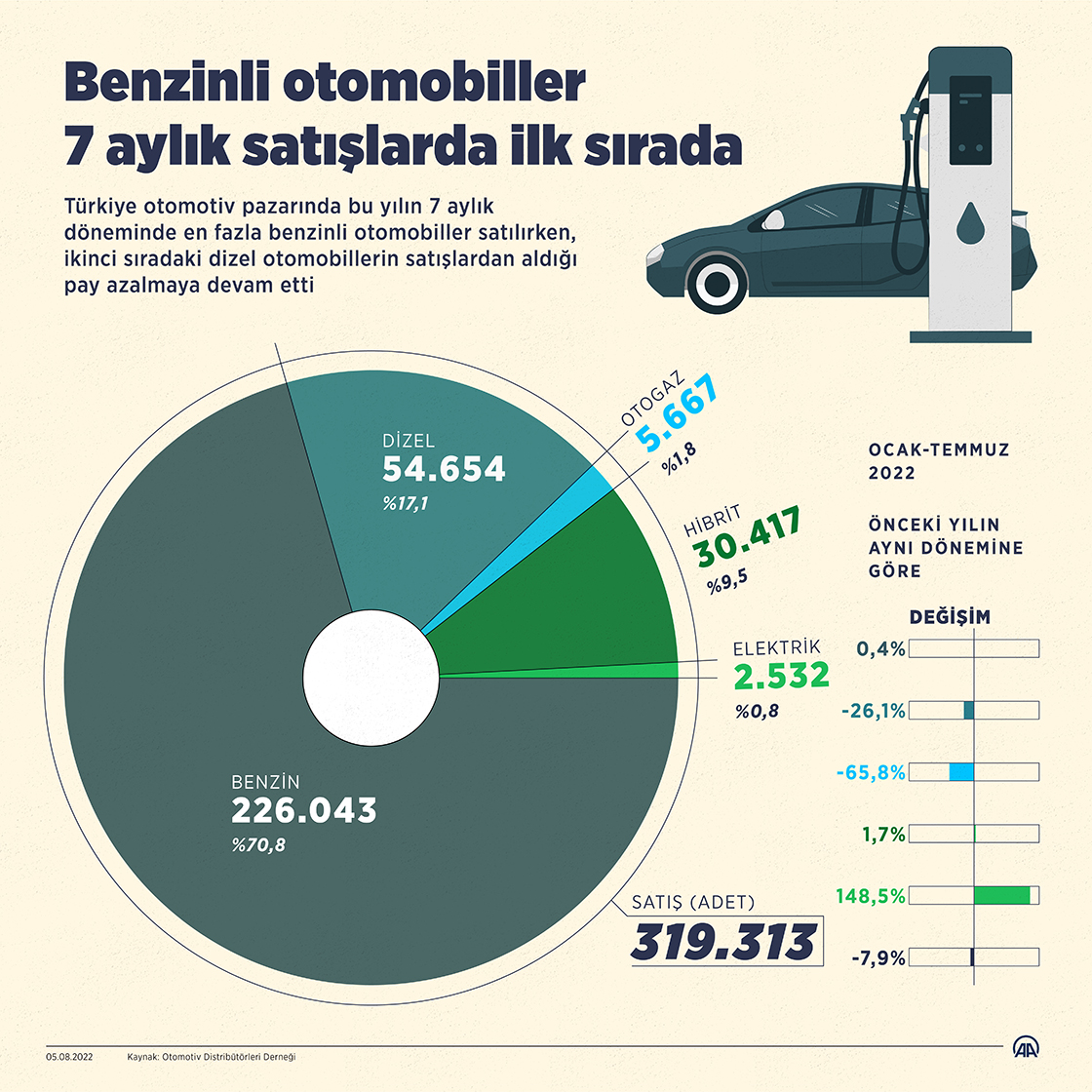 Benzinli otomobiller 7 aylık satışlarda ilk sırada

Türkiye otomotiv pazarında bu yılın 7 aylık döneminde en fazla benzinli otomobiller satılırken, ikinci sıradaki dizel otomobillerin satışlardan aldığı pay azalmaya devam etti

DİZEL
54.654
%17,1

OTOGAZ
5.667
%1,8

HİBRİT
30.417
%9,5

ELEKTRİK
2.532
%0,8

BENZİN
226.043
%70,8

SATIŞ (ADET)
319.313

OCAK-TEMMUZ 2022

ÖNCEKİ YILIN AYNI DÖNEMİNE GÖRE

DEĞİŞİM
0,4%
-26,1%
-65,8%
1,7%
148,5%
-7,9%

05.08.2022 Kaynak: Otomotiv Distribütörleri Derneği

AA