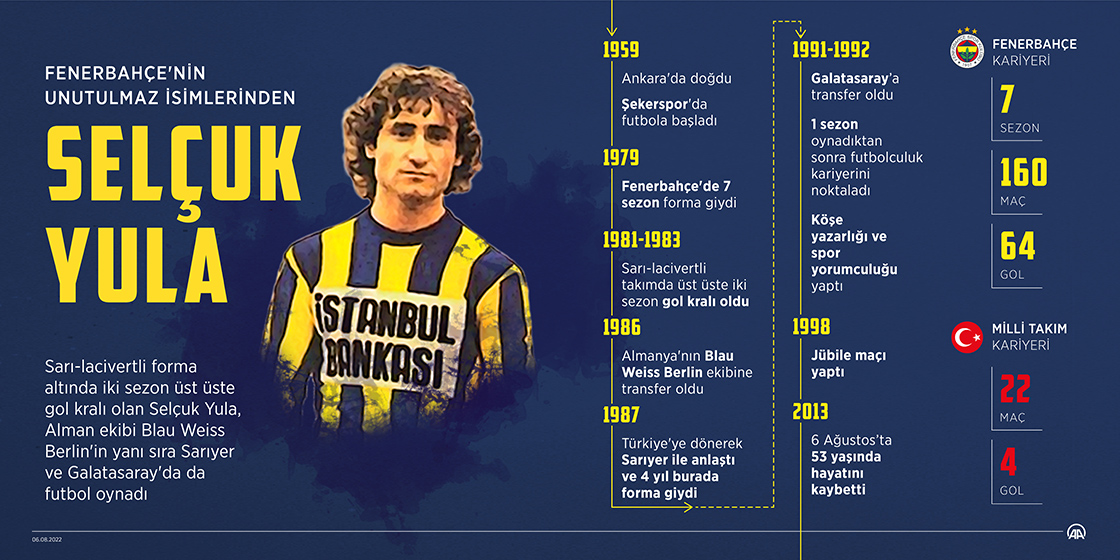 FENERBAHÇE'NİN UNUTULMAZ İSİMLERİNDEN

SELÇUK YULA

İSTANBUL BANKASI

Sarı-lacivertli forma altında iki sezon üst üste gol kralı olan Selçuk Yula, Alman ekibi Blau Weiss Berlin'in yanı sıra Sarıyer ve Galatasaray'da da futbol oynadı

1959
Ankara'da doğdu
Şekerspor'da futbola başladı

1979
Fenerbahçe'de 7 sezon forma giydi

1981-1983
Sarı-lacivertli takımda üst üste iki sezon gol kralı oldu

1986
Almanya'nın Blau Weiss Berlin ekibine transfer oldu

1987
Türkiye'ye dönerek Sarıyer ile anlaştı ve 4 yıl burada forma giydi

1991-1992
Galatasaray'a transfer oldu
1 sezon oynadıktan sonra futbolculuk kariyerini noktaladı
Köşe yazarlığı ve spor yorumculuğu yaptı

1998
Jübile maçı yaptı

2013
6 Ağustos'ta 53 yaşında hayatını kaybetti

FENERBAHÇE KARİYERİ
7 SEZON
160 MAÇ
64 GOL

MİLLİ TAKIM KARİYERİ
22 MAÇ
4 GOL

06.08.2022
AA