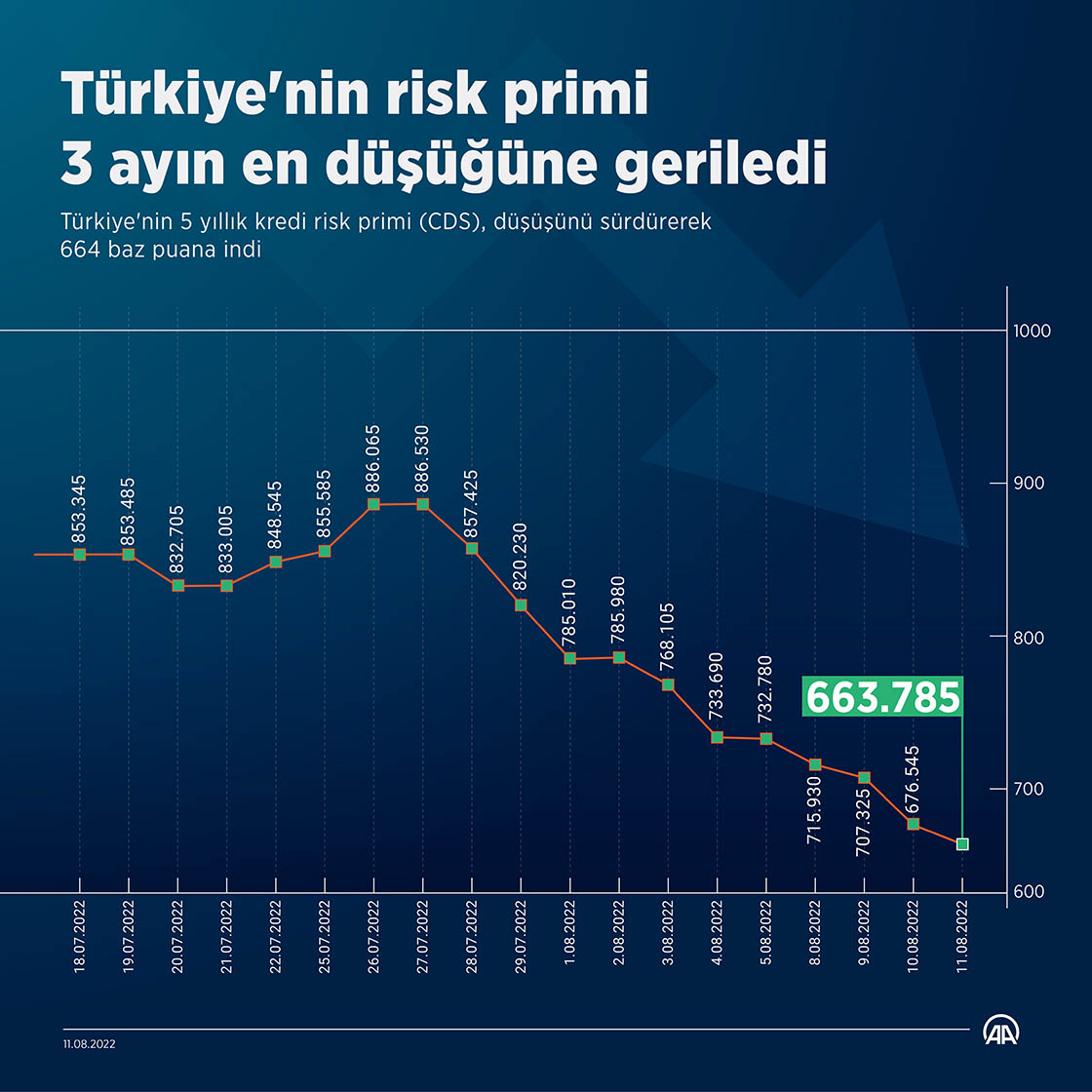 Türkiye'nin risk primi
3 ayın en düşüğüne geriledi

Türkiye'nin 5 yıllık kredi risk primi (CDS), düşüşünü sürdürerek 664 baz puana indi

1000
900
800
700
600

853.345
853.485
832.705
833.005
848.545
855.585
886.065
886.530
857.425
820.230
785.010
785.980
768.105
733.690
732.780
715.930
707.325
676.545
663.785

18.07.2022
19.07.2022
20.07.2022
21.07.2022
22.07.2022
25.07.2022
26.07.2022
27.07.2022
28.07.2022
29.07.2022
1.08.2022
2.08.2022
3.08.2022
4.08.2022
5.08.2022
8.08.2022
9.08.2022
10.08.2022
11.08.2022

11.08.2022
AA