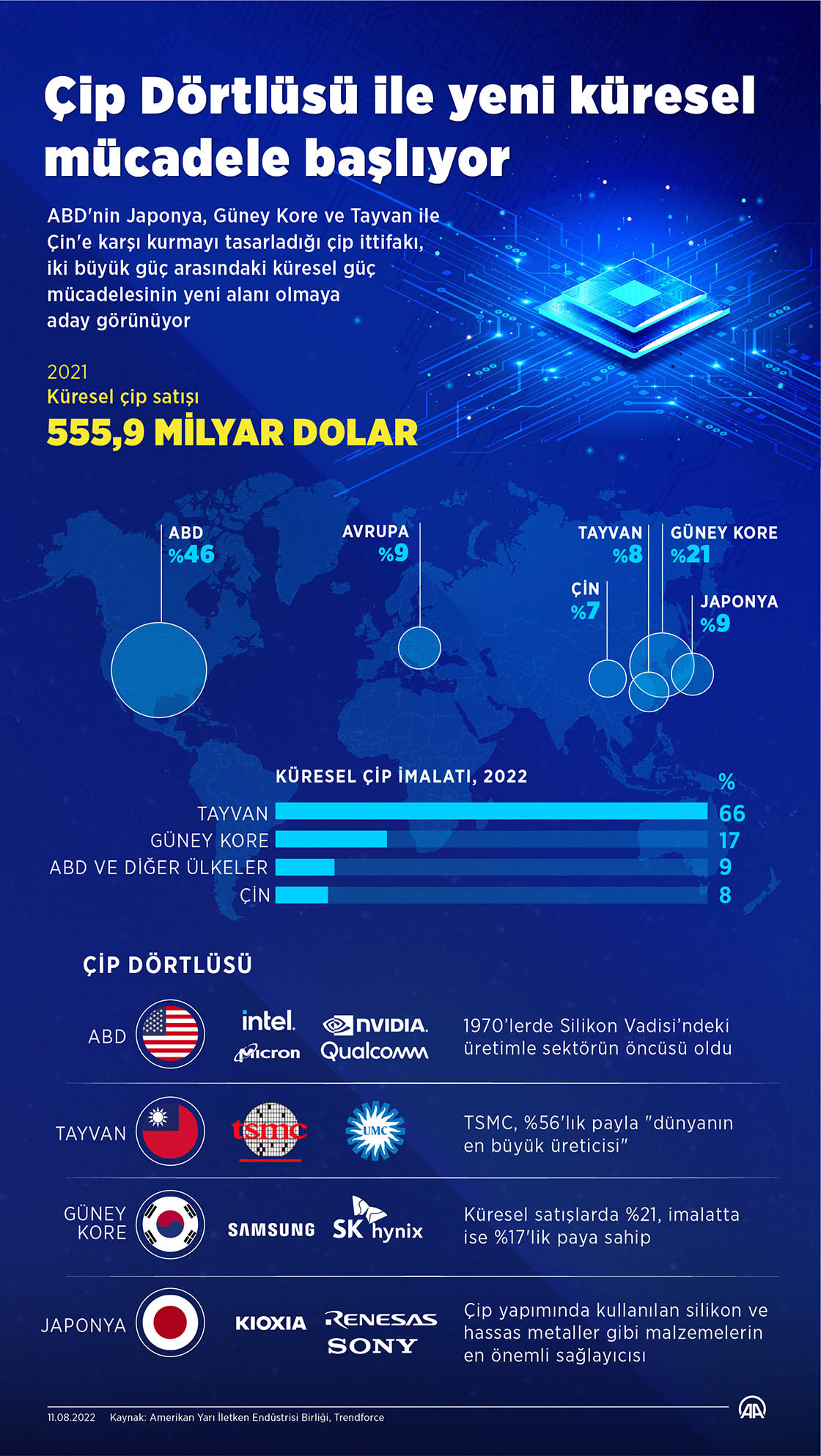 Çip Dörtlüsü ile yeni küresel mücadele başlıyor

ABD'nin Japonya, Güney Kore ve Tayvan ile Çin'e karşı kurmayı tasarladığı çip ittifakı, iki büyük güç arasındaki küresel güç mücadelesinin yeni alanı olmaya aday görünüyor

2021
Küresel çip satışı
555,9 MİLYAR DOLAR

ABD
%46

AVRUPA
%9

TAYVAN
%8

GÜNEY KORE
%21

ÇİN
%7

JAPONYA
%9

KÜRESEL ÇİP İMALATI, 2022

| | % |
|---|---|
| TAYVAN | 66 |
| GÜNEY KORE | 17 |
| ABD VE DİĞER ÜLKELER | 9 |
| ÇİN | 8 |

ÇİP DÖRTLÜSÜ

ABD
intel. NVIDIA. Micron Qualcomm
1970'lerde Silikon Vadisi'ndeki üretimle sektörün öncüsü oldu

TAYVAN
tsmc UMC
TSMC, %56'lık payla "dünyanın en büyük üreticisi"

GÜNEY KORE
SAMSUNG SK hynix
Küresel satışlarda %21, imalatta ise %17'lik paya sahip

JAPONYA
KIOXIA RENESAS SONY
Çip yapımında kullanılan silikon ve hassas metaller gibi malzemelerin en önemli sağlayıcısı

11.08.2022 Kaynak: Amerikan Yarı İletken Endüstrisi Birliği, Trendforce
AA