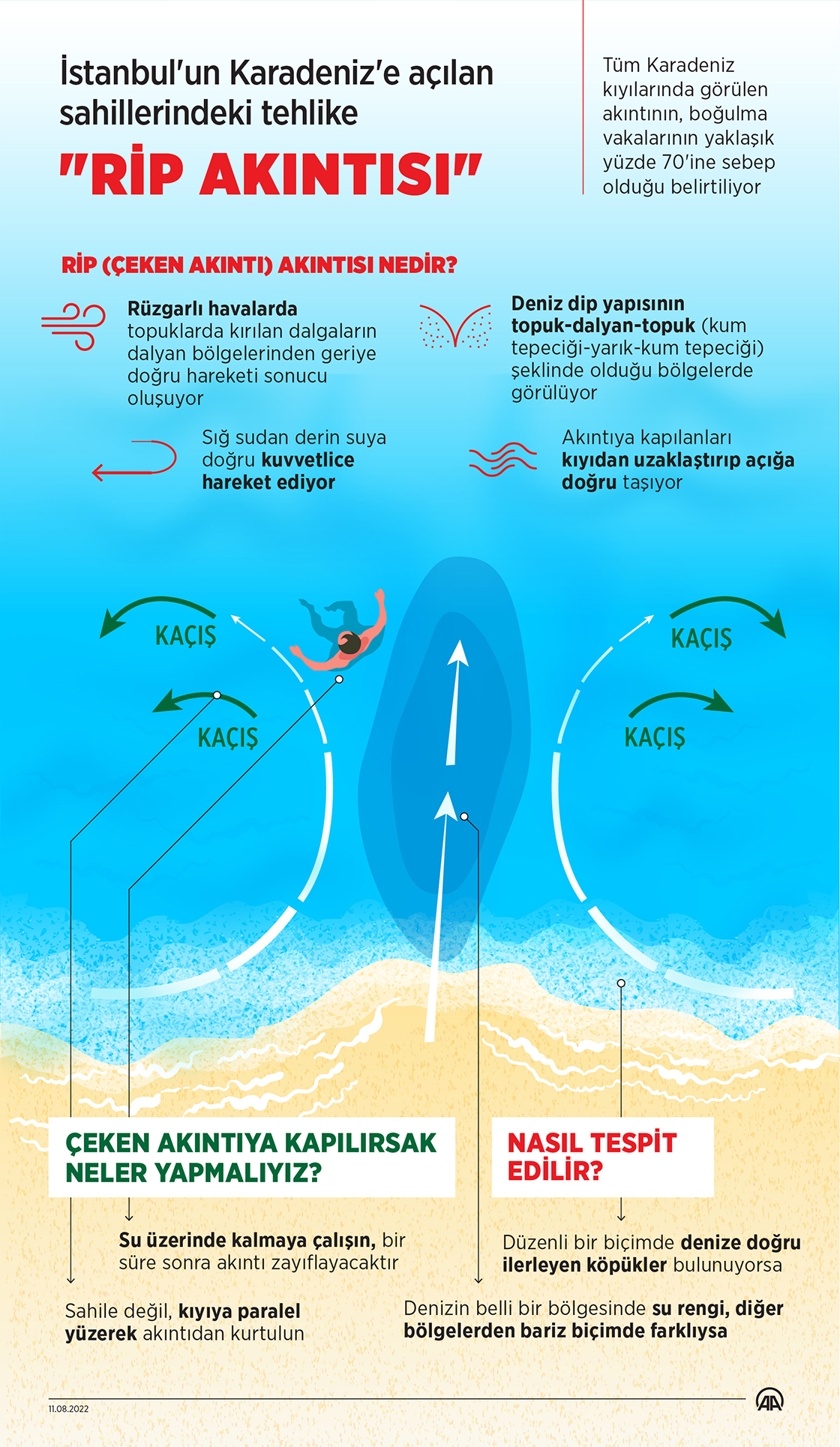 İstanbul'un Karadeniz'e açılan sahillerindeki tehlike

"RİP AKINTISI"

Tüm Karadeniz kıyılarında görülen akıntının, boğulma vakalarının yaklaşık yüzde 70'ine sebep olduğu belirtiliyor

RİP (ÇEKEN AKINTI) AKINTISI NEDİR?

Rüzgarlı havalarda topuklarda kırılan dalgaların dalyan bölgelerinden geriye doğru hareketi sonucu oluşuyor

Deniz dip yapısının topuk-dalyan-topuk (kum tepeciği-yarık-kum tepeciği) şeklinde olduğu bölgelerde görülüyor

Sığ sudan derin suya doğru kuvvetlice hareket ediyor

Akıntıya kapılanları kıyıdan uzaklaştırıp açığa doğru taşıyor

KAÇIŞ

KAÇIŞ

KAÇIŞ

KAÇIŞ

ÇEKEN AKINTIYA KAPILIRSAK NELER YAPMALIYIZ?

Su üzerinde kalmaya çalışın, bir süre sonra akıntı zayıflayacaktır

Sahile değil, kıyıya paralel yüzerek akıntıdan kurtulun

NASIL TESPİT EDİLİR?

Düzenli bir biçimde denize doğru ilerleyen köpükler bulunuyorsa

Denizin belli bir bölgesinde su rengi, diğer bölgelerden bariz biçimde farklıysa

11.08.2022

AA