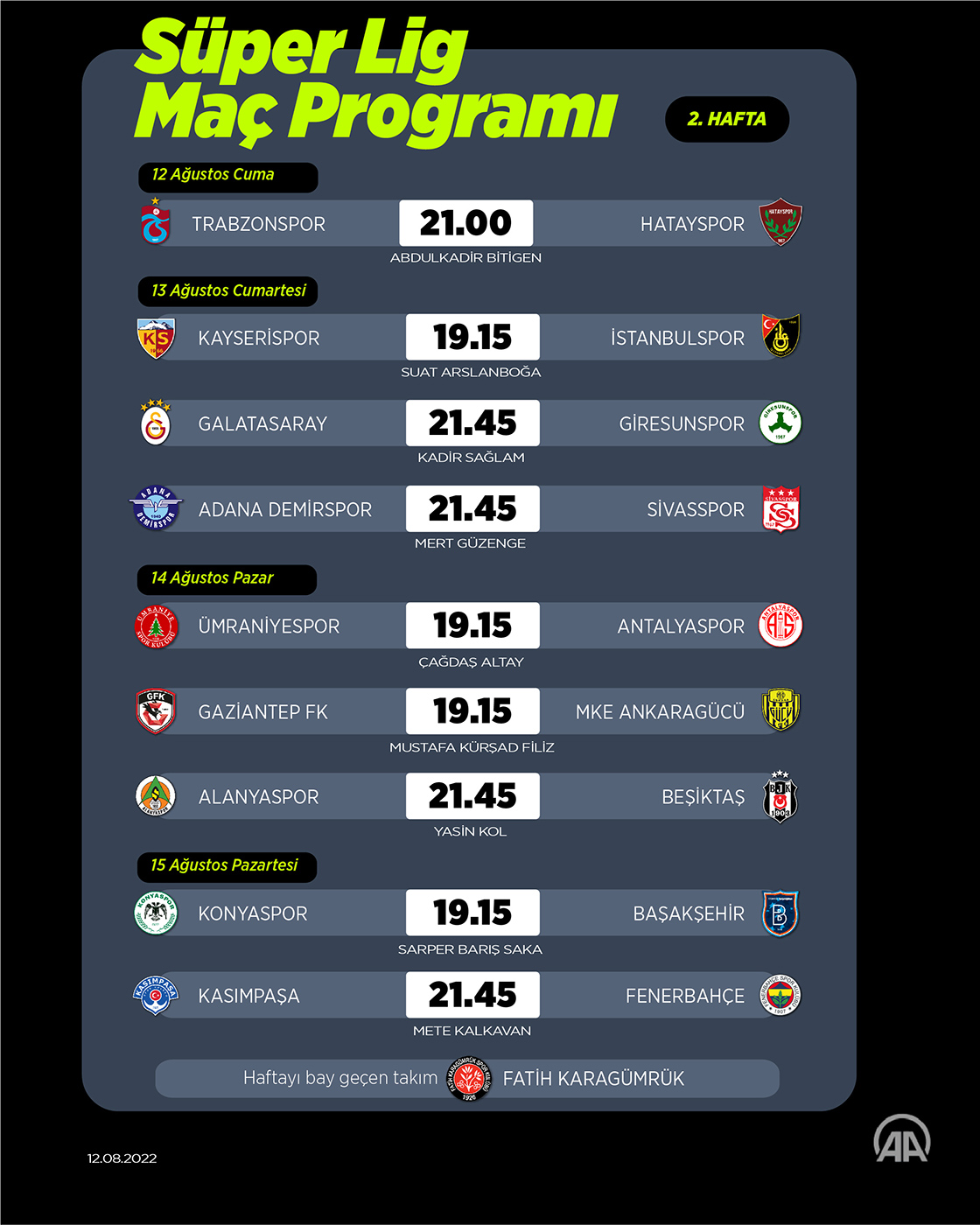 Süper Lig
Maç Programı

2. HAFTA

12 Ağustos Cuma

TRABZONSPOR 21.00 HATAYSPOR
ABDULKADİR BİTİGEN

13 Ağustos Cumartesi

KAYSERİSPOR 19.15 İSTANBULSPOR
SUAT ARSLANBOĞA

GALATASARAY 21.45 GİRESUNSPOR
KADİR SAĞLAM

ADANA DEMİRSPOR 21.45 SİVASSPOR
MERT GÜZENGE

14 Ağustos Pazar

ÜMRANİYESPOR 19.15 ANTALYASPOR
ÇAĞDAŞ ALTAY

GAZİANTEP FK 19.15 MKE ANKARAGÜCÜ
MUSTAFA KÜRŞAD FİLİZ

ALANYASPOR 21.45 BEŞİKTAŞ
YASİN KOL

15 Ağustos Pazartesi

KONYASPOR 19.15 BAŞAKŞEHİR
SARPER BARIŞ SAKA

KASIMPAŞA 21.45 FENERBAHÇE
METE KALKAVAN

Haftayı bay geçen takım FATİH KARAGÜMRÜK

12.08.2022

AA