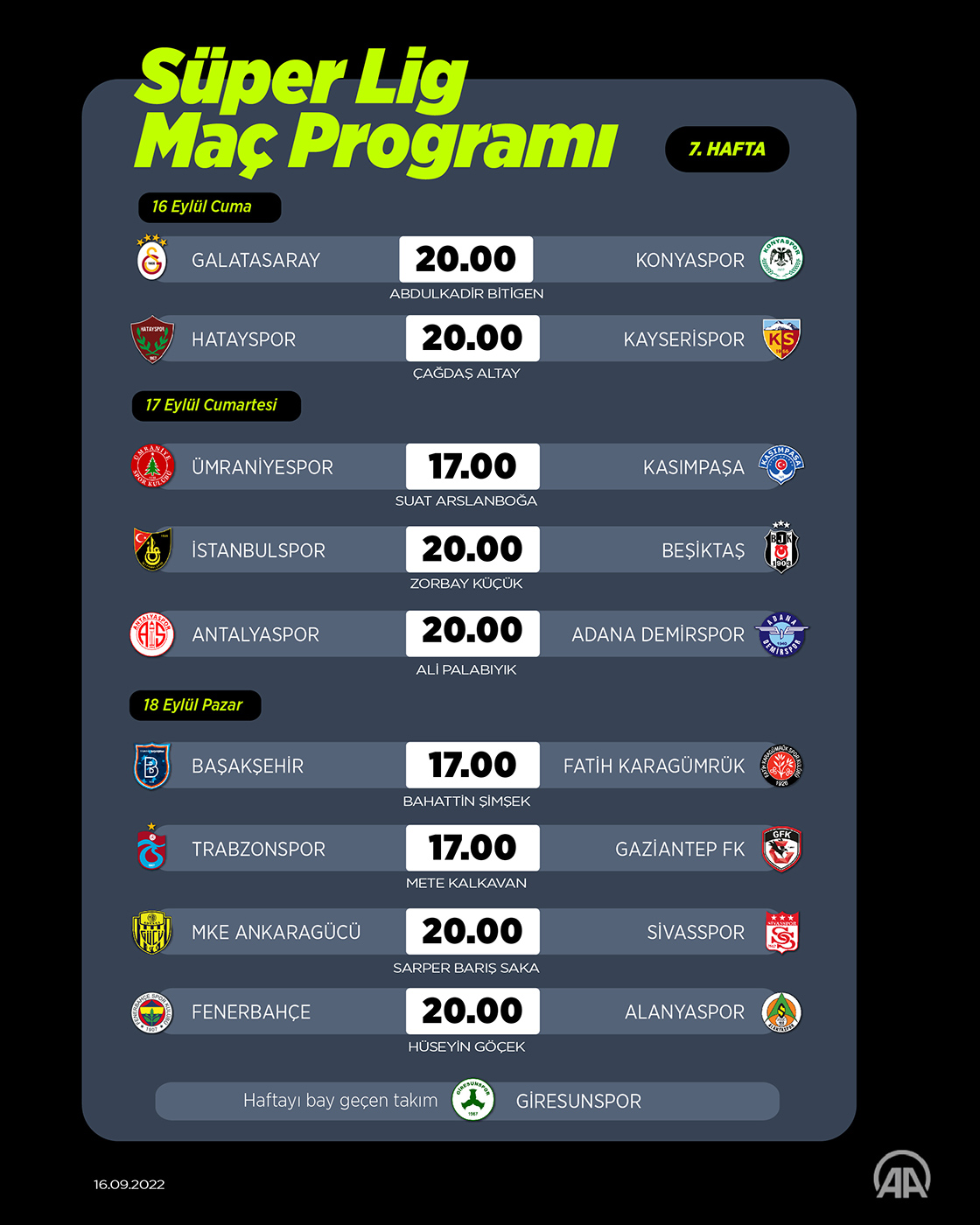 Süper Lig Maç Programı

7. HAFTA

16 Eylül Cuma

GALATASARAY 20.00 KONYASPOR
ABDULKADİR BİTİGEN

HATAYSPOR 20.00 KAYSERİSPOR
ÇAĞDAŞ ALTAY

17 Eylül Cumartesi

ÜMRANİYESPOR 17.00 KASIMPAŞA
SUAT ARSLANBOĞA

İSTANBULSPOR 20.00 BEŞİKTAŞ
ZORBAY KÜÇÜK

ANTALYASPOR 20.00 ADANA DEMİRSPOR
ALİ PALABIYIK

18 Eylül Pazar

BAŞAKŞEHİR 17.00 FATİH KARAGÜMRÜK
BAHATTİN ŞİMŞEK

TRABZONSPOR 17.00 GAZİANTEP FK
METE KALKAVAN

MKE ANKARAGÜCÜ 20.00 SİVASSPOR
SARPER BARIŞ SAKA

FENERBAHÇE 20.00 ALANYASPOR
HÜSEYİN GÖÇEK

Haftayı bay geçen takım GİRESUNSPOR

16.09.2022

AA