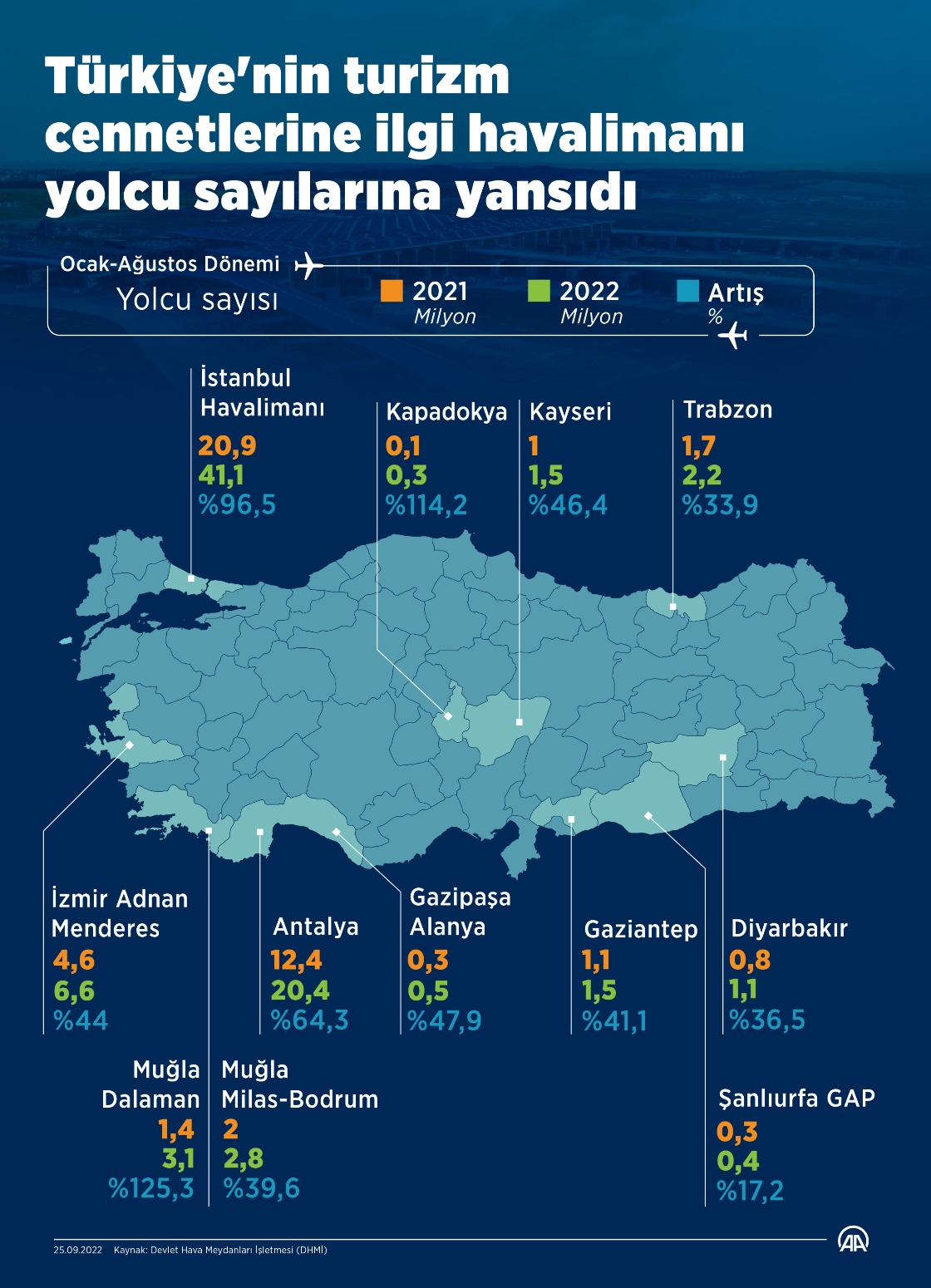 Türkiye'nin turizm cennetlerine ilgi havalimanı yolcu sayılarına yansıdı

Ocak-Ağustos Dönemi
Yolcu sayısı
2021 Milyon
2022 Milyon
Artış %

İstanbul Havalimanı
20,9
41,1
%96,5

Kapadokya
0,1
0,3
%114,2

Kayseri
1
1,5
%46,4

Trabzon
1,7
2,2
%33,9

İzmir Adnan Menderes
4,6
6,6
%44

Antalya
12,4
20,4
%64,3

Gazipaşa Alanya
0,3
0,5
%47,9

Gaziantep
1,1
1,5
%41,1

Diyarbakır
0,8
1,1
%36,5

Muğla Dalaman
1,4
3,1
%125,3

Muğla Milas-Bodrum
2
2,8
%39,6

Şanlıurfa GAP
0,3
0,4
%17,2

25.09.2022 Kaynak: Devlet Hava Meydanları İşletmesi (DHMİ)

AA