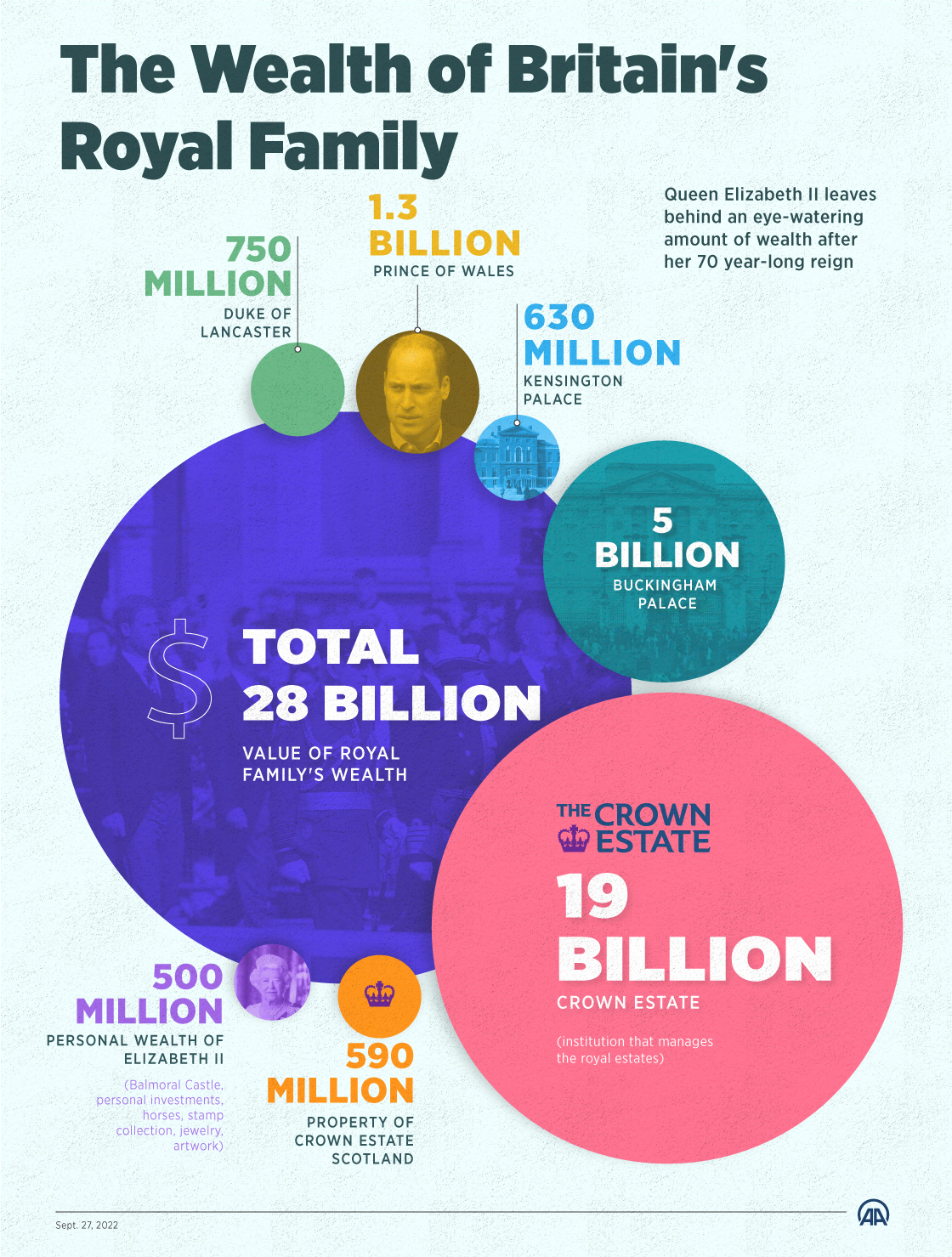 The Wealth of Britain's Royal Family

Queen Elizabeth II leaves behind an eye-watering amount of wealth after her 70 year-long reign

750 MILLION
DUKE OF LANCASTER

1.3 BILLION
PRINCE OF WALES

630 MILLION
KENSINGTON PALACE

5 BILLION
BUCKINGHAM PALACE

$
TOTAL
28 BILLION
VALUE OF ROYAL FAMILY'S WEALTH

THE CROWN ESTATE
19 BILLION
CROWN ESTATE
(institution that manages the royal estates)

500 MILLION
PERSONAL WEALTH OF ELIZABETH II
(Balmoral Castle, personal investments, horses, stamp collection, jewelry, artwork)

590 MILLION
PROPERTY OF CROWN ESTATE SCOTLAND

Sept. 27, 2022

AA