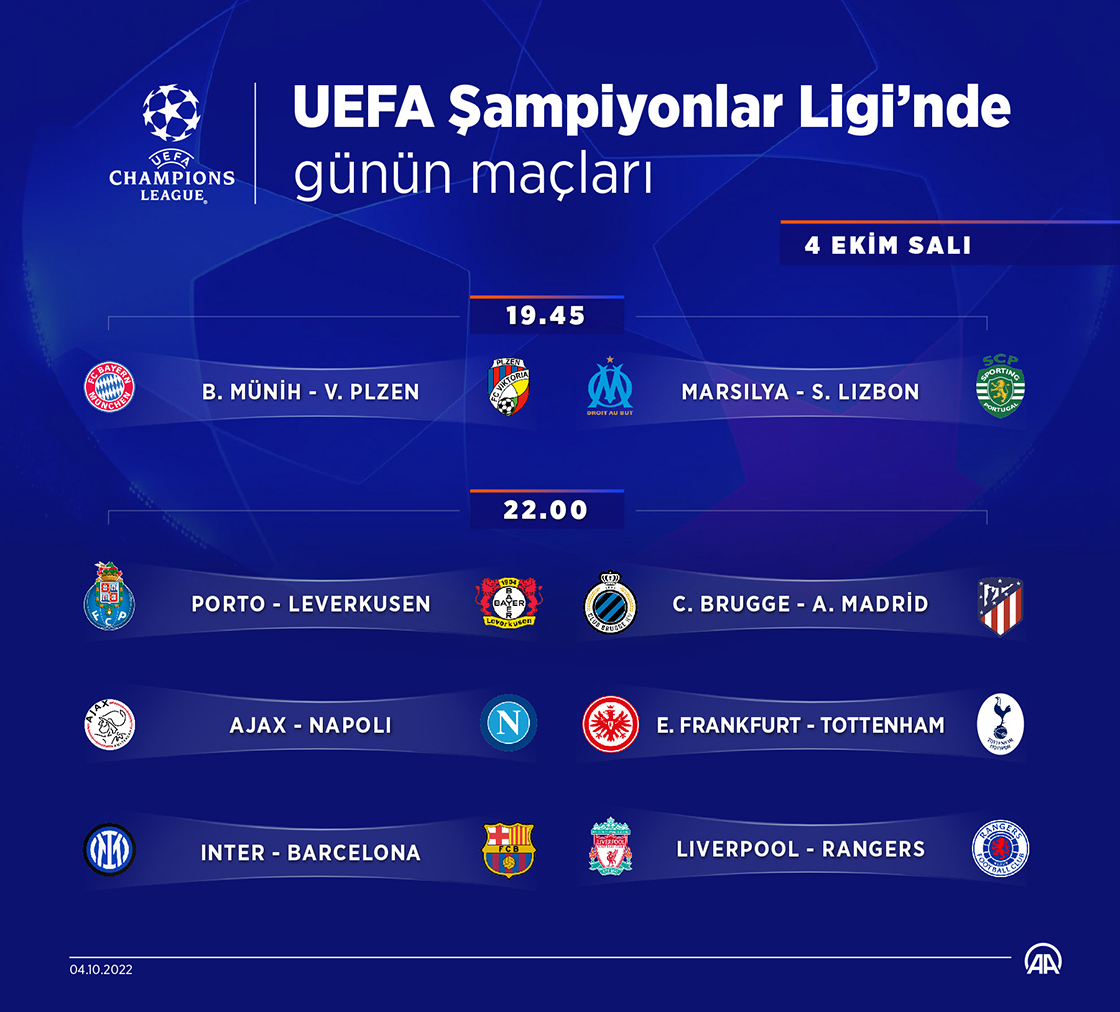 UEFA CHAMPIONS LEAGUE

UEFA Şampiyonlar Ligi'nde günün maçları

4 EKİM SALI

19.45

B. MÜNİH - V. PLZEN

MARSILYA - S. LIZBON

22.00

PORTO - LEVERKUSEN

C. BRUGGE - A. MADRİD

AJAX - NAPOLI

E. FRANKFURT - TOTTENHAM

INTER - BARCELONA

LIVERPOOL - RANGERS

04.10.2022

AA