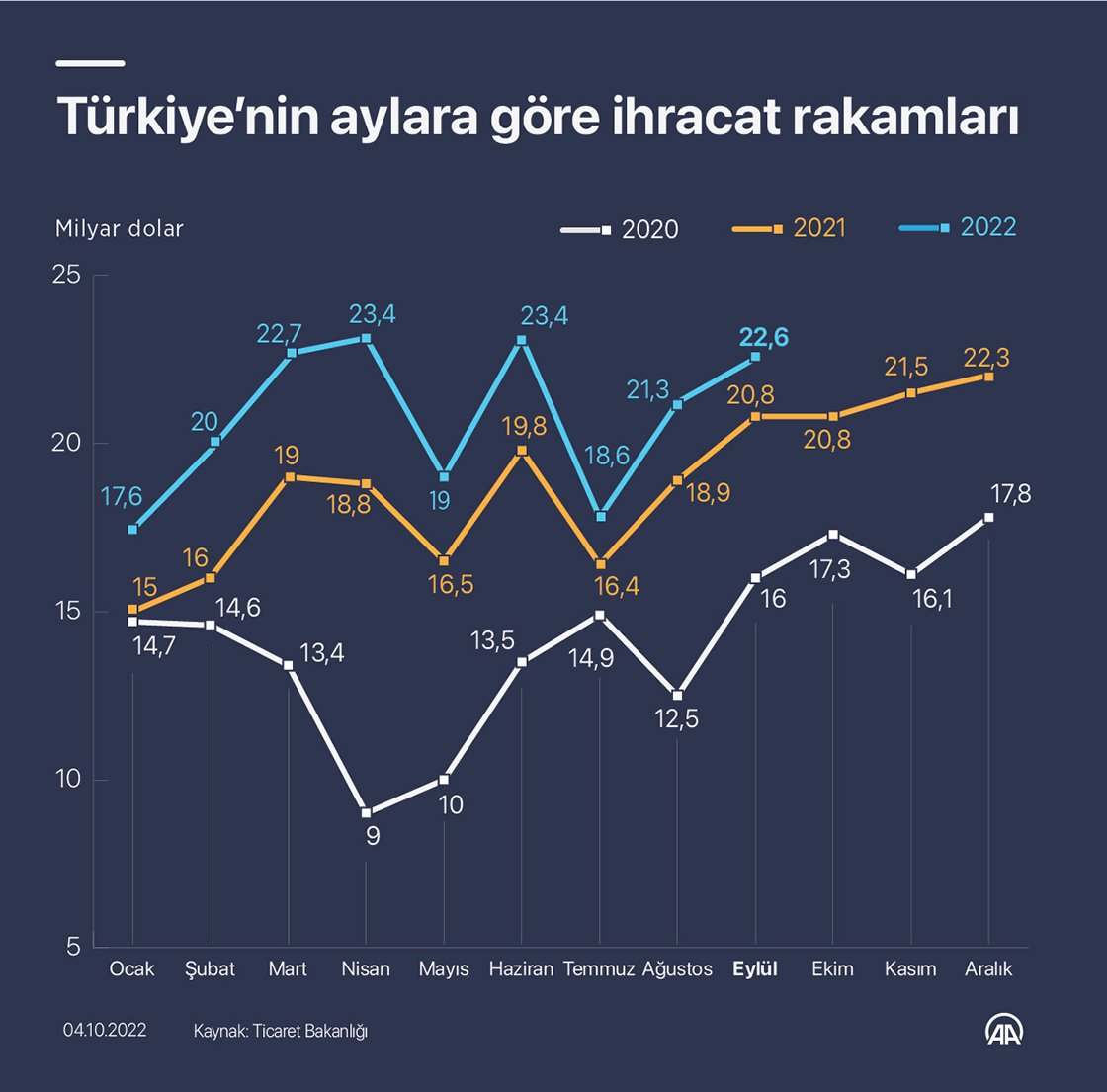 Türkiye'nin aylara göre ihracat rakamları

Milyar dolar

2020 2021 2022

25
20
15
10
5

17,6 20 22,7 23,4 19 23,4 18,6 21,3 22,6

15 16 19 18,8 16,5 19,8 16,4 18,9 20,8 20,8 21,5 22,3

14,7 14,6 13,4 9 10 13,5 14,9 12,5 16 17,3 16,1 17,8

Ocak Şubat Mart Nisan Mayıs Haziran Temmuz Ağustos Eylül Ekim Kasım Aralık

04.10.2022 Kaynak: Ticaret Bakanlığı

AA