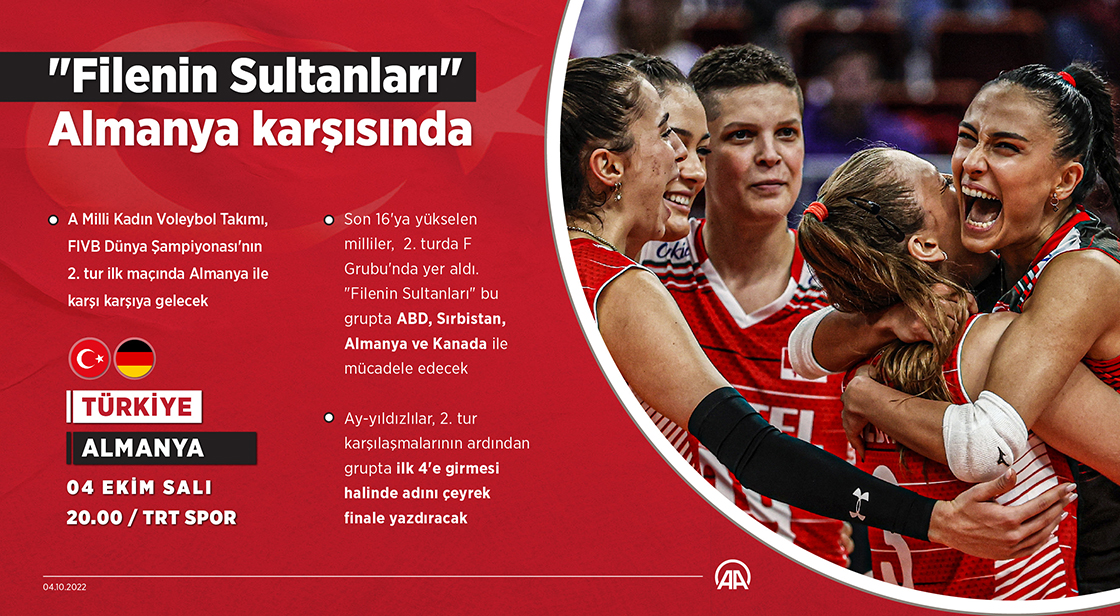 "Filenin Sultanları"
Almanya karşısında

A Milli Kadın Voleybol Takımı, FIVB Dünya Şampiyonası'nın 2. tur ilk maçında Almanya ile karşı karşıya gelecek

TÜRKİYE
ALMANYA
04 EKİM SALI
20.00 / TRT SPOR

Son 16'ya yükselen milliler, 2. turda F Grubu'nda yer aldı. "Filenin Sultanları" bu grupta ABD, Sırbistan, Almanya ve Kanada ile mücadele edecek

Ay-yıldızlılar, 2. tur karşılaşmalarının ardından grupta ilk 4'e girmesi halinde adını çeyrek finale yazdıracak

04.10.2022

AA