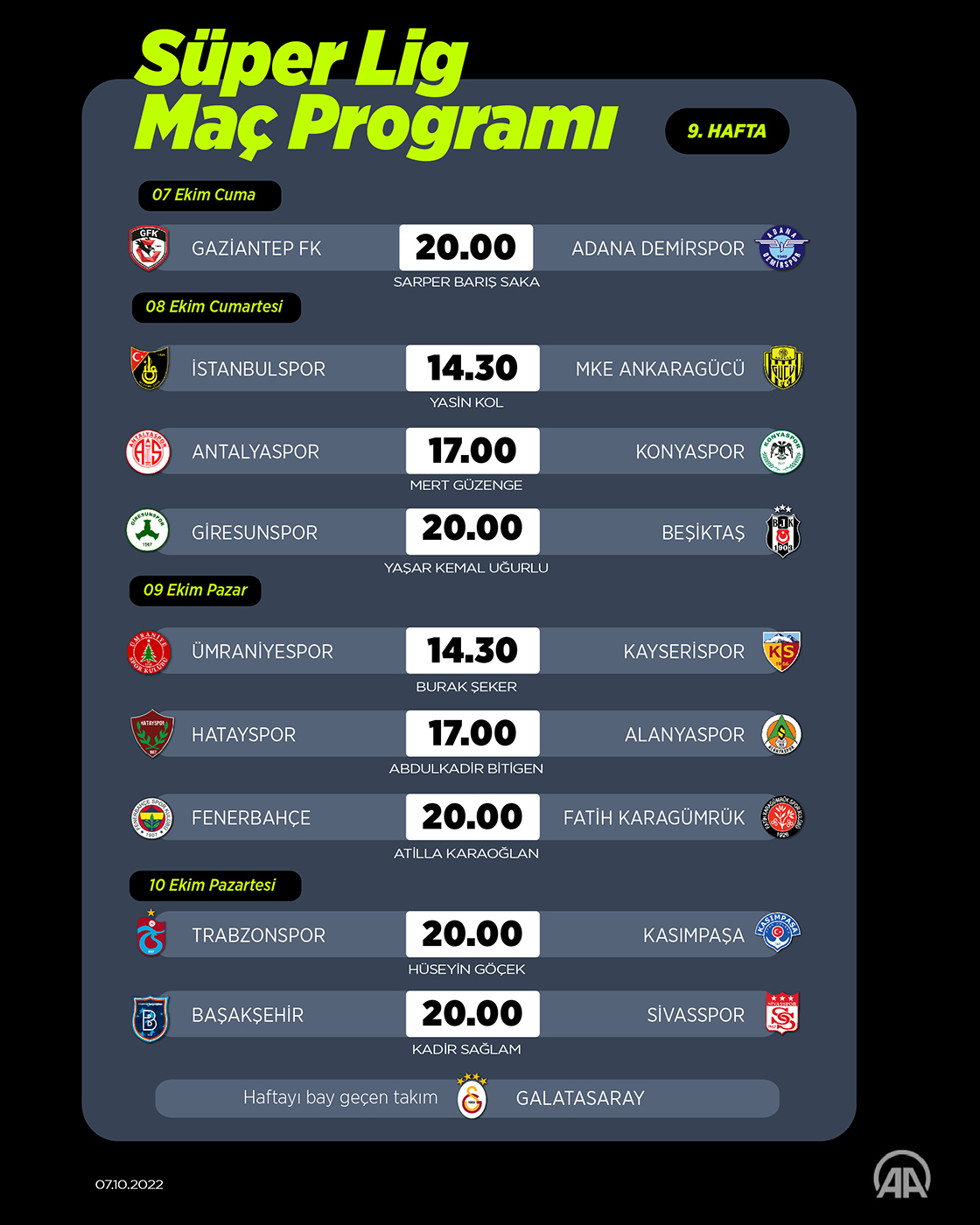 Süper Lig
Maç Programı

9. HAFTA

07 Ekim Cuma

GAZİANTEP FK 20.00 ADANA DEMİRSPOR
SARPER BARIŞ SAKA

08 Ekim Cumartesi

İSTANBULSPOR 14.30 MKE ANKARAGÜCÜ
YASİN KOL

ANTALYASPOR 17.00 KONYASPOR
MERT GÜZENGE

GİRESUNSPOR 20.00 BEŞİKTAŞ
YAŞAR KEMAL UĞURLU

09 Ekim Pazar

ÜMRANİYESPOR 14.30 KAYSERİSPOR
BURAK ŞEKER

HATAYSPOR 17.00 ALANYASPOR
ABDULKADİR BİTİGEN

FENERBAHÇE 20.00 FATİH KARAGÜMRÜK
ATİLLA KARAOĞLAN

10 Ekim Pazartesi

TRABZONSPOR 20.00 KASIMPAŞA
HÜSEYİN GÖÇEK

BAŞAKŞEHİR 20.00 SİVASSPOR
KADİR SAĞLAM

Haftayı bay geçen takım GALATASARAY

07.10.2022

AA