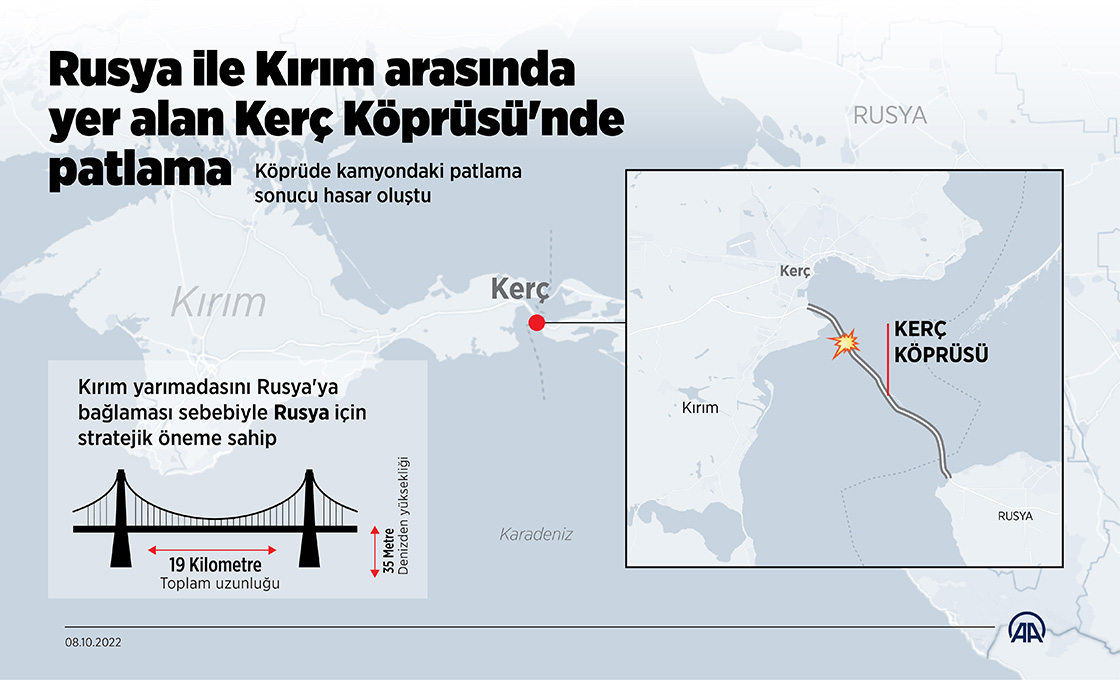 Rusya ile Kırım arasında yer alan Kerç Köprüsü'nde patlama

Köprüde kamyondaki patlama sonucu hasar oluştu

RUSYA

Kırım

Kerç

Kerç

KERÇ KÖPRÜSÜ

Kırım

RUSYA

Kırım yarımadasını Rusya'ya bağlaması sebebiyle Rusya için stratejik öneme sahip

19 Kilometre
Toplam uzunluğu

35 Metre
Denizden yüksekliği

Karadeniz

08.10.2022

AA