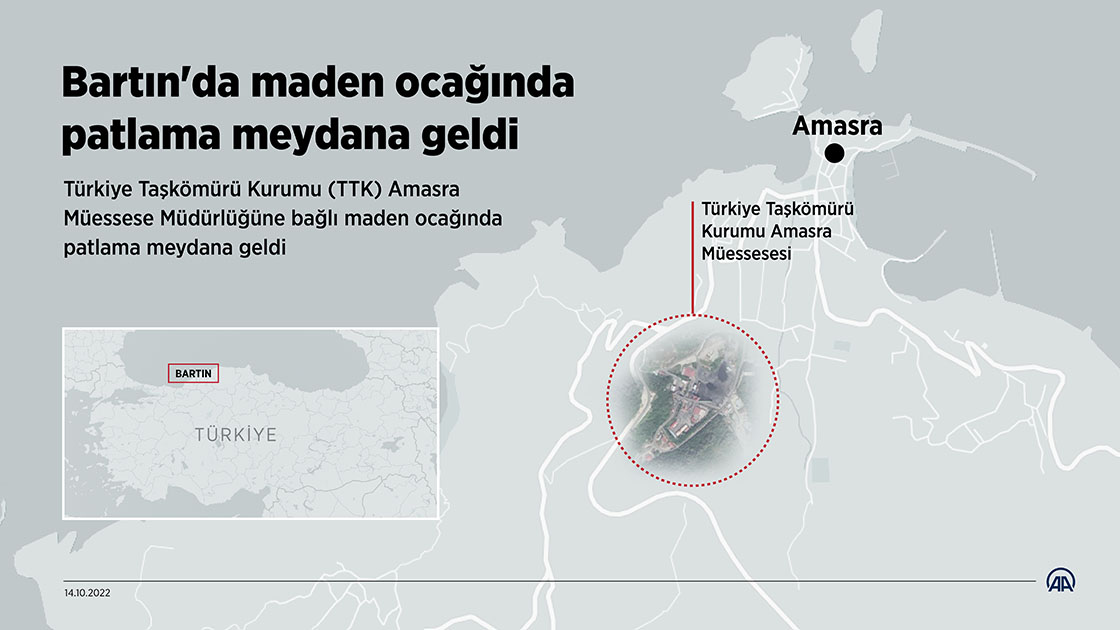 Bartın'da maden ocağında patlama meydana geldi

Türkiye Taşkömürü Kurumu (TTK) Amasra Müessese Müdürlüğüne bağlı maden ocağında patlama meydana geldi

Amasra

Türkiye Taşkömürü Kurumu Amasra Müessesesi

BARTIN

TÜRKİYE

14.10.2022

AA