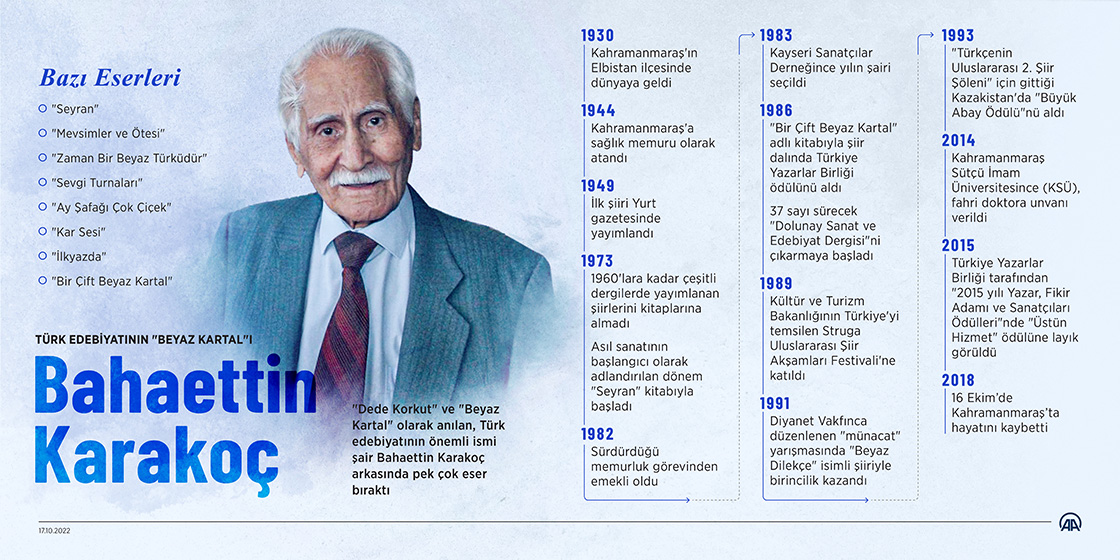 Bazı Eserleri

"Seyran"

"Mevsimler ve Ötesi"

"Zaman Bir Beyaz Türküdür"

"Sevgi Turnaları"

"Ay Şafağı Çok Çiçek"

"Kar Sesi"

"İlkyazda"

"Bir Çift Beyaz Kartal"

TÜRK EDEBİYATININ "BEYAZ KARTAL"I

Bahaettin Karakoç

"Dede Korkut" ve "Beyaz Kartal" olarak anılan, Türk edebiyatının önemli ismi şair Bahaettin Karakoç arkasında pek çok eser bıraktı

1930
Kahramanmaraş'ın Elbistan ilçesinde dünyaya geldi

1944
Kahramanmaraş'a sağlık memuru olarak atandı

1949
İlk şiiri Yurt gazetesinde yayımlandı

1973
1960'lara kadar çeşitli dergilerde yayımlanan şiirlerini kitaplarına almadı

Asıl sanatının başlangıcı olarak adlandırılan dönem "Seyran" kitabıyla başladı

1982
Sürdürdüğü memurluk görevinden emekli oldu

1983
Kayseri Sanatçılar Derneğince yılın şairi seçildi

1986
"Bir Çift Beyaz Kartal" adlı kitabıyla şiir dalında Türkiye Yazarlar Birliği ödülünü aldı

37 sayı sürecek "Dolunay Sanat ve Edebiyat Dergisi"ni çıkarmaya başladı

1989
Kültür ve Turizm Bakanlığının Türkiye'yi temsilen Struga Uluslararası Şiir Akşamları Festivali'ne katıldı

1991
Diyanet Vakfınca düzenlenen "münacat" yarışmasında "Beyaz Dilekçe" isimli şiiriyle birincilik kazandı

1993
"Türkçenin Uluslararası 2. Şiir Şöleni" için gittiği Kazakistan'da "Büyük Abay Ödülü"nü aldı

2014
Kahramanmaraş Sütçü İmam Üniversitesince (KSÜ), fahri doktora unvanı verildi

2015
Türkiye Yazarlar Birliği tarafından "2015 yılı Yazar, Fikir Adamı ve Sanatçıları Ödülleri"nde "Üstün Hizmet" ödülüne layık görüldü

2018
16 Ekim'de Kahramanmaraş'ta hayatını kaybetti

17.10.2022

AA