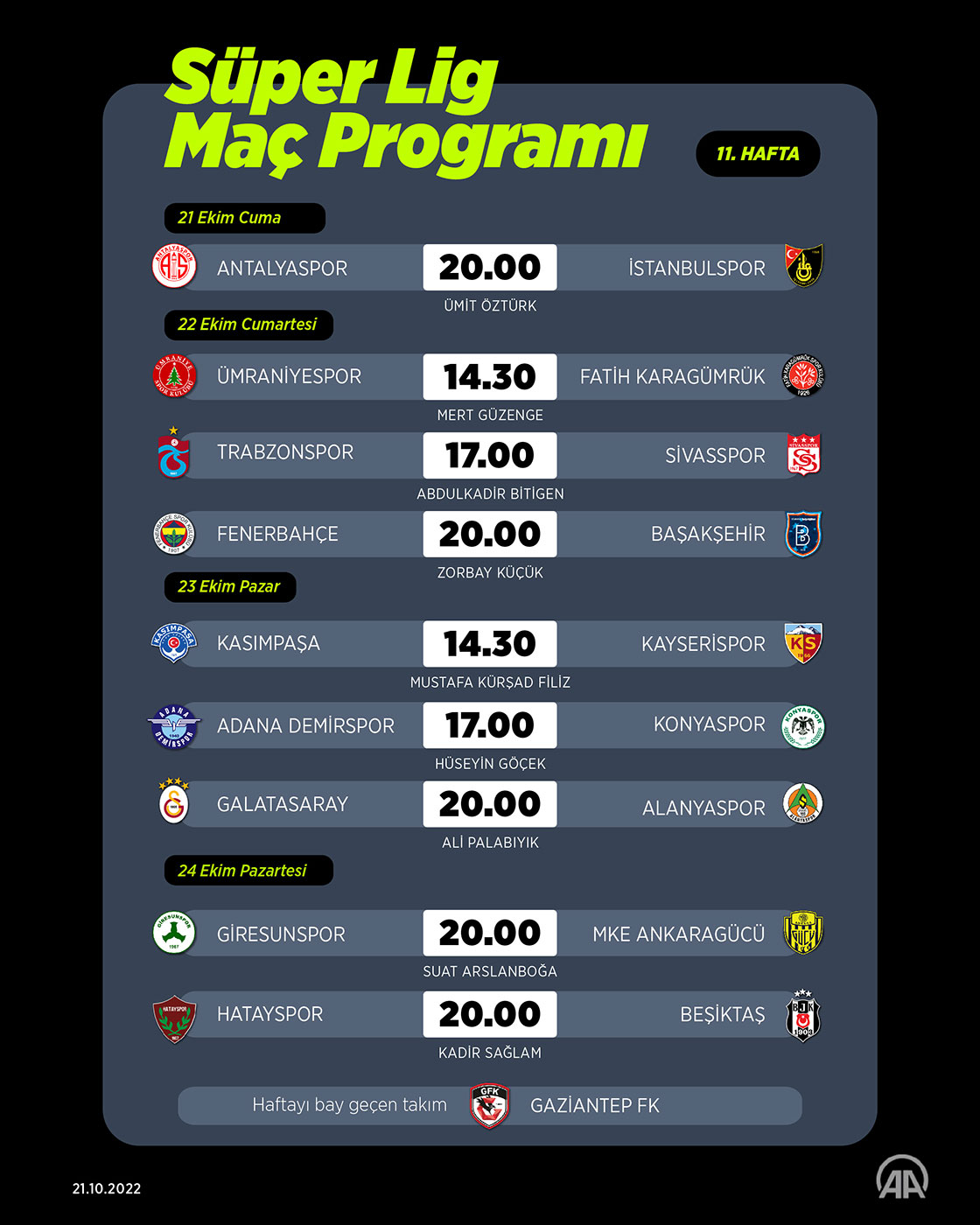 Süper Lig Maç Programı

11. HAFTA

21 Ekim Cuma

ANTALYASPOR 20.00 İSTANBULSPOR
ÜMİT ÖZTÜRK

22 Ekim Cumartesi

ÜMRANİYESPOR 14.30 FATİH KARAGÜMRÜK
MERT GÜZENGE

TRABZONSPOR 17.00 SİVASSPOR
ABDULKADİR BİTİGEN

FENERBAHÇE 20.00 BAŞAKŞEHİR
ZORBAY KÜÇÜK

23 Ekim Pazar

KASIMPAŞA 14.30 KAYSERİSPOR
MUSTAFA KÜRŞAD FİLİZ

ADANA DEMİRSPOR 17.00 KONYASPOR
HÜSEYİN GÖÇEK

GALATASARAY 20.00 ALANYASPOR
ALİ PALABIYIK

24 Ekim Pazartesi

GİRESUNSPOR 20.00 MKE ANKARAGÜCÜ
SUAT ARSLANBOĞA

HATAYSPOR 20.00 BEŞİKTAŞ
KADİR SAĞLAM

Haftayı bay geçen takım GAZİANTEP FK

21.10.2022

AA