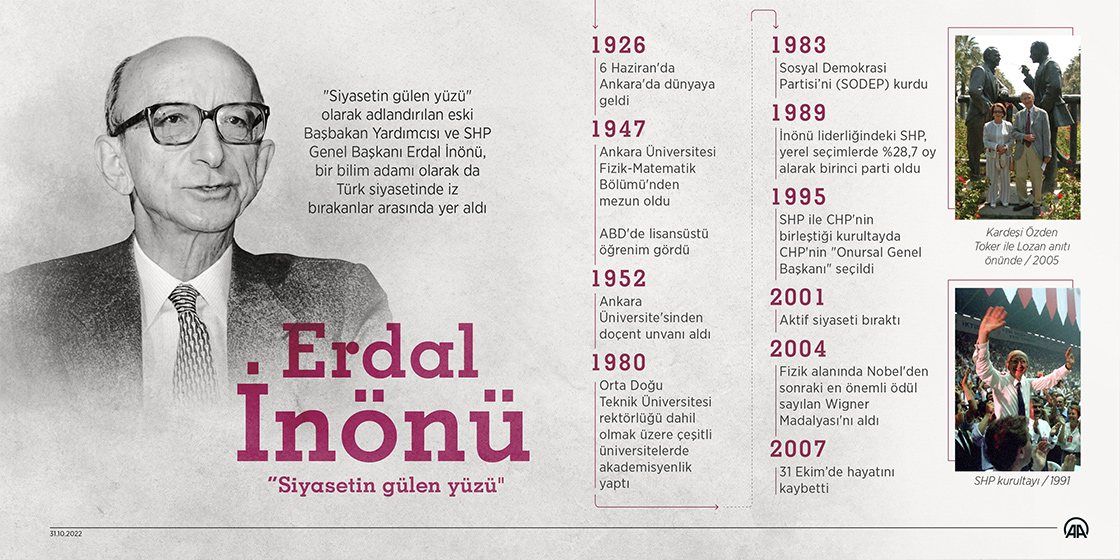 "Siyasetin gülen yüzü" olarak adlandırılan eski Başbakan Yardımcısı ve SHP Genel Başkanı Erdal İnönü, bir bilim adamı olarak da Türk siyasetinde iz bırakanlar arasında yer aldı

Erdal İnönü

"Siyasetin gülen yüzü"

1926
6 Haziran'da Ankara'da dünyaya geldi

1947
Ankara Üniversitesi Fizik-Matematik Bölümü'nden mezun oldu

ABD'de lisansüstü öğrenim gördü

1952
Ankara Üniversite'sinden doçent unvanı aldı

1980
Orta Doğu Teknik Üniversitesi rektörlüğü dahil olmak üzere çeşitli üniversitelerde akademisyenlik yaptı

1983
Sosyal Demokrasi Partisi'ni (SODEP) kurdu

1989
İnönü liderliğindeki SHP, yerel seçimlerde %28,7 oy alarak birinci parti oldu

1995
SHP ile CHP'nin birleştiği kurultayda CHP'nin "Onursal Genel Başkanı" seçildi

2001
Aktif siyaseti bıraktı

2004
Fizik alanında Nobel'den sonraki en önemli ödül sayılan Wigner Madalyası'nı aldı

2007
31 Ekim'de hayatını kaybetti

Kardeşi Özden Toker ile Lozan anıtı önünde / 2005

SHP kurultayı / 1991

31.10.2022

AA