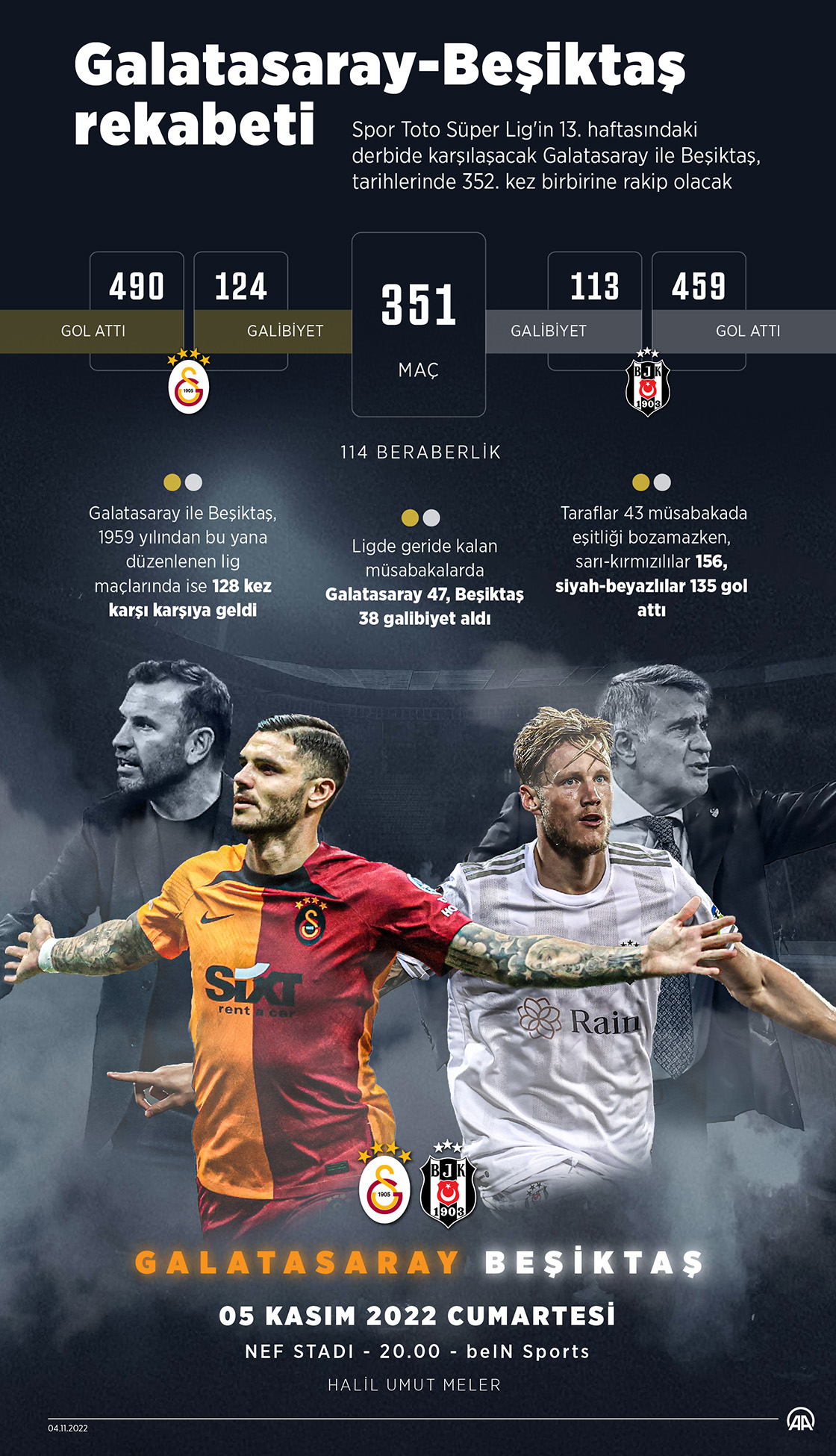 Galatasaray-Beşiktaş rekabeti

Spor Toto Süper Lig'in 13. haftasındaki derbide karşılaşacak Galatasaray ile Beşiktaş, tarihlerinde 352. kez birbirine rakip olacak

490
GOL ATTI

124
GALİBİYET

351
MAÇ

113
GALİBİYET

459
GOL ATTI

1905

BJK 1903

114 BERABERLİK

Galatasaray ile Beşiktaş, 1959 yılından bu yana düzenlenen lig maçlarında ise 128 kez karşı karşıya geldi

Ligde geride kalan müsabakalarda Galatasaray 47, Beşiktaş 38 galibiyet aldı

Taraflar 43 müsabakada eşitliği bozamazken, sarı-kırmızılılar 156, siyah-beyazlılar 135 gol attı

SIXT rent a car

Rain

1905

BJK 1903

GALATASARAY BEŞİKTAŞ

05 KASIM 2022 CUMARTESİ

NEF STADI - 20.00 - beIN Sports

HALİL UMUT MELER

04.11.2022

AA