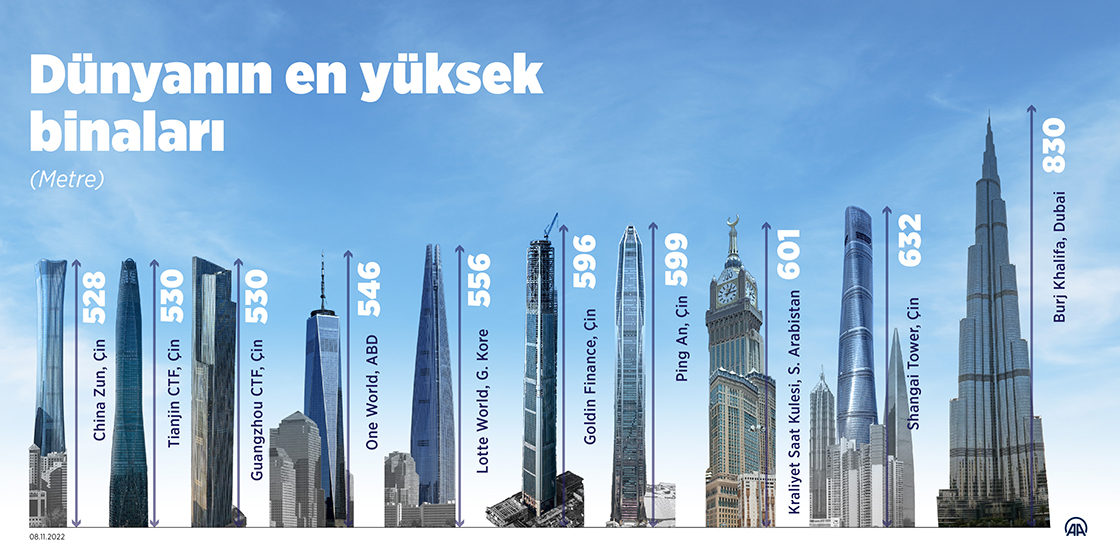 Dünyanın en yüksek binaları

(Metre)

528
China Zun, Çin

530
Tianjin CTF, Çin

530
Guangzhou CTF, Çin

546
One World, ABD

556
Lotte World, G. Kore

596
Goldin Finance, Çin

599
Ping An, Çin

601
Kraliyet Saat Kulesi, S. Arabistan

632
Shangai Tower, Çin

830
Burj Khalifa, Dubai

08.11.2022

AA