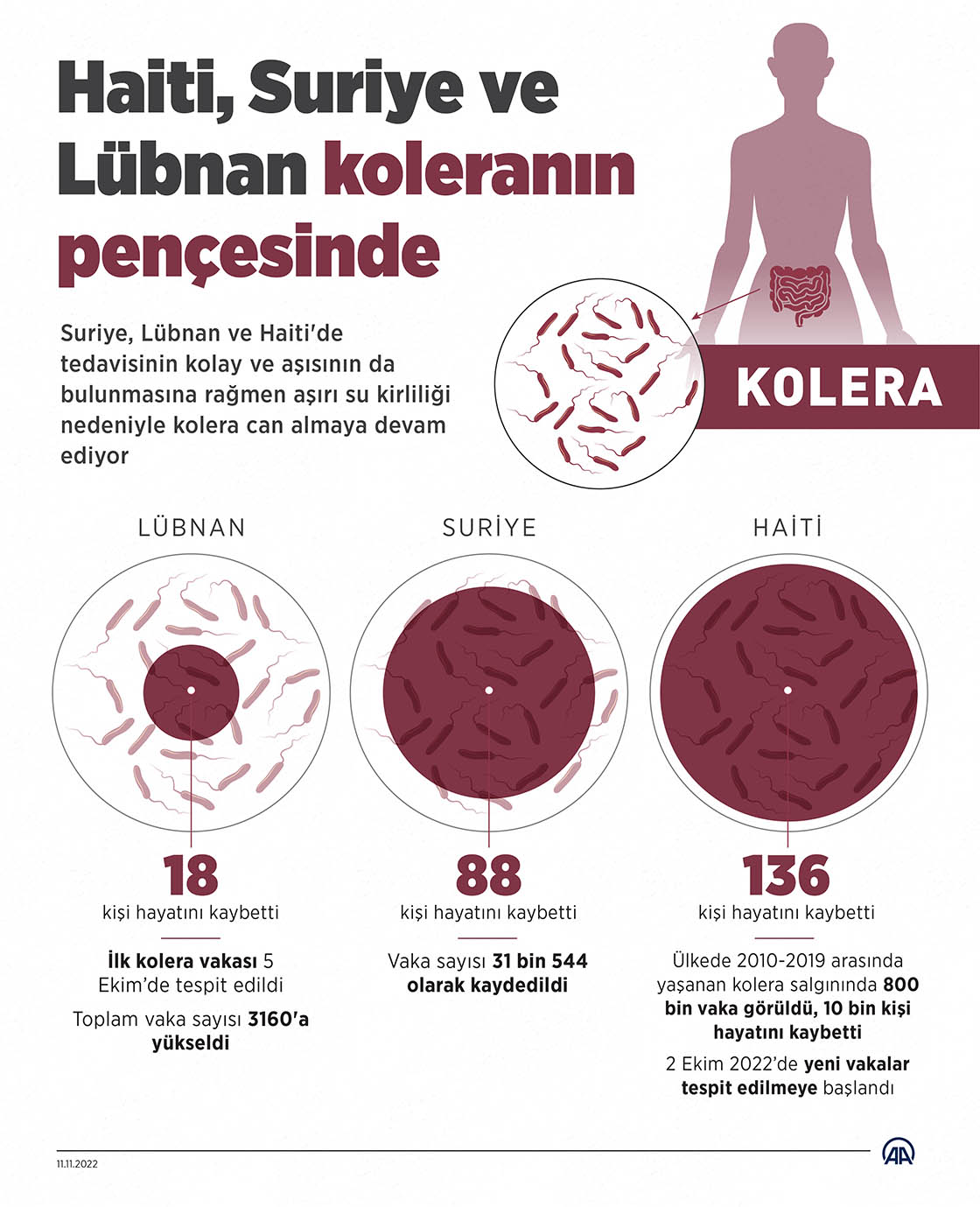 Haiti, Suriye ve Lübnan koleranın pençesinde

Suriye, Lübnan ve Haiti'de tedavisinin kolay ve aşısının da bulunmasına rağmen aşırı su kirliliği nedeniyle kolera can almaya devam ediyor

KOLERA

LÜBNAN

18
kişi hayatını kaybetti

İlk kolera vakası 5 Ekim'de tespit edildi

Toplam vaka sayısı 3160'a yükseldi

SURİYE

88
kişi hayatını kaybetti

Vaka sayısı 31 bin 544 olarak kaydedildi

HAİTİ

136
kişi hayatını kaybetti

Ülkede 2010-2019 arasında yaşanan kolera salgınında 800 bin vaka görüldü, 10 bin kişi hayatını kaybetti

2 Ekim 2022'de yeni vakalar tespit edilmeye başlandı

11.11.2022

AA