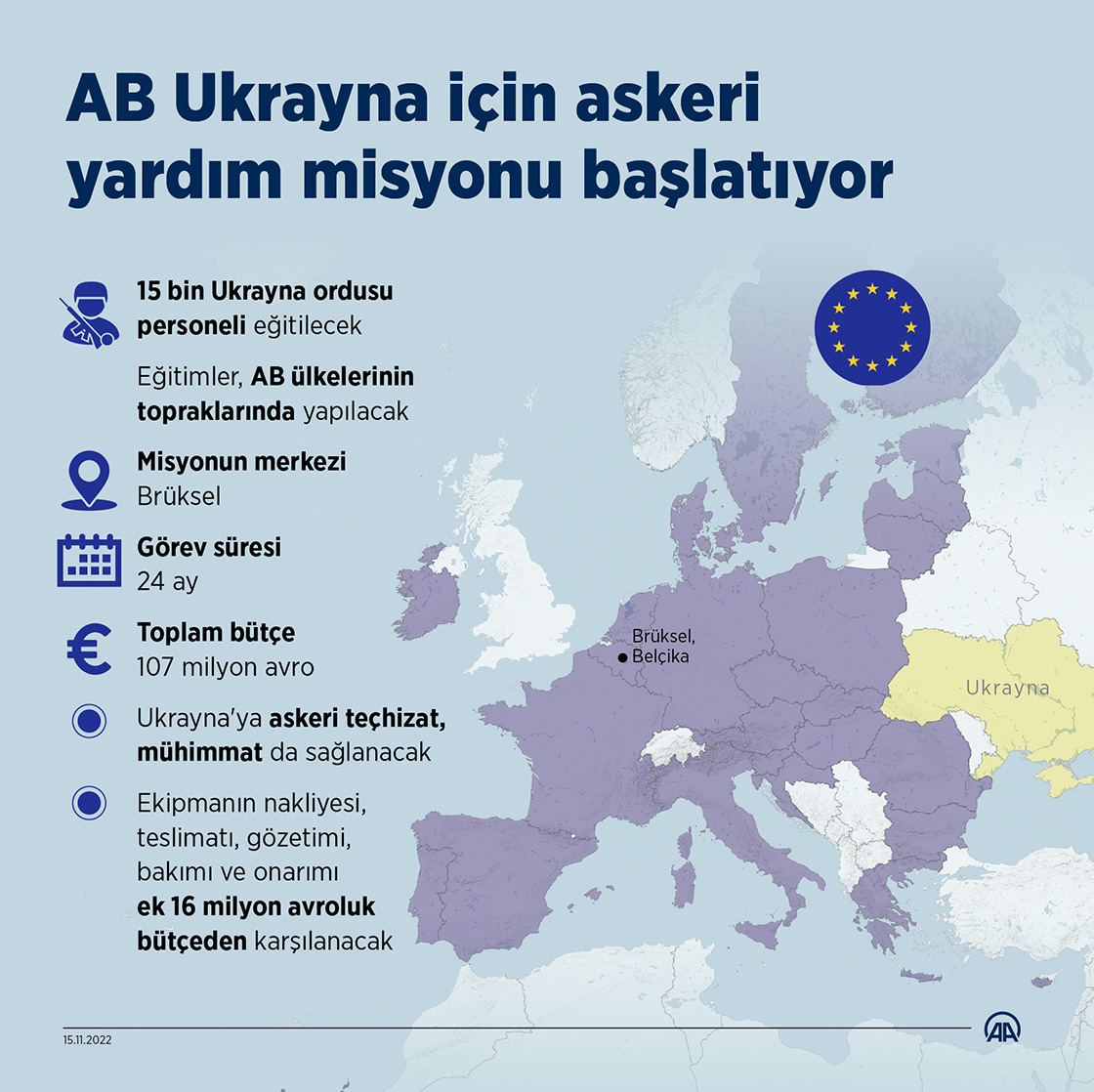 AB Ukrayna için askeri yardım misyonu başlatıyor

15 bin Ukrayna ordusu personeli eğitilecek

Eğitimler, AB ülkelerinin topraklarında yapılacak

Misyonun merkezi
Brüksel

Görev süresi
24 ay

Toplam bütçe
107 milyon avro

Ukrayna'ya askeri teçhizat, mühimmat da sağlanacak

Ekipmanın nakliyesi, teslimatı, gözetimi, bakımı ve onarımı ek 16 milyon avroluk bütçeden karşılanacak

Brüksel, Belçika

Ukrayna

15.11.2022

AA