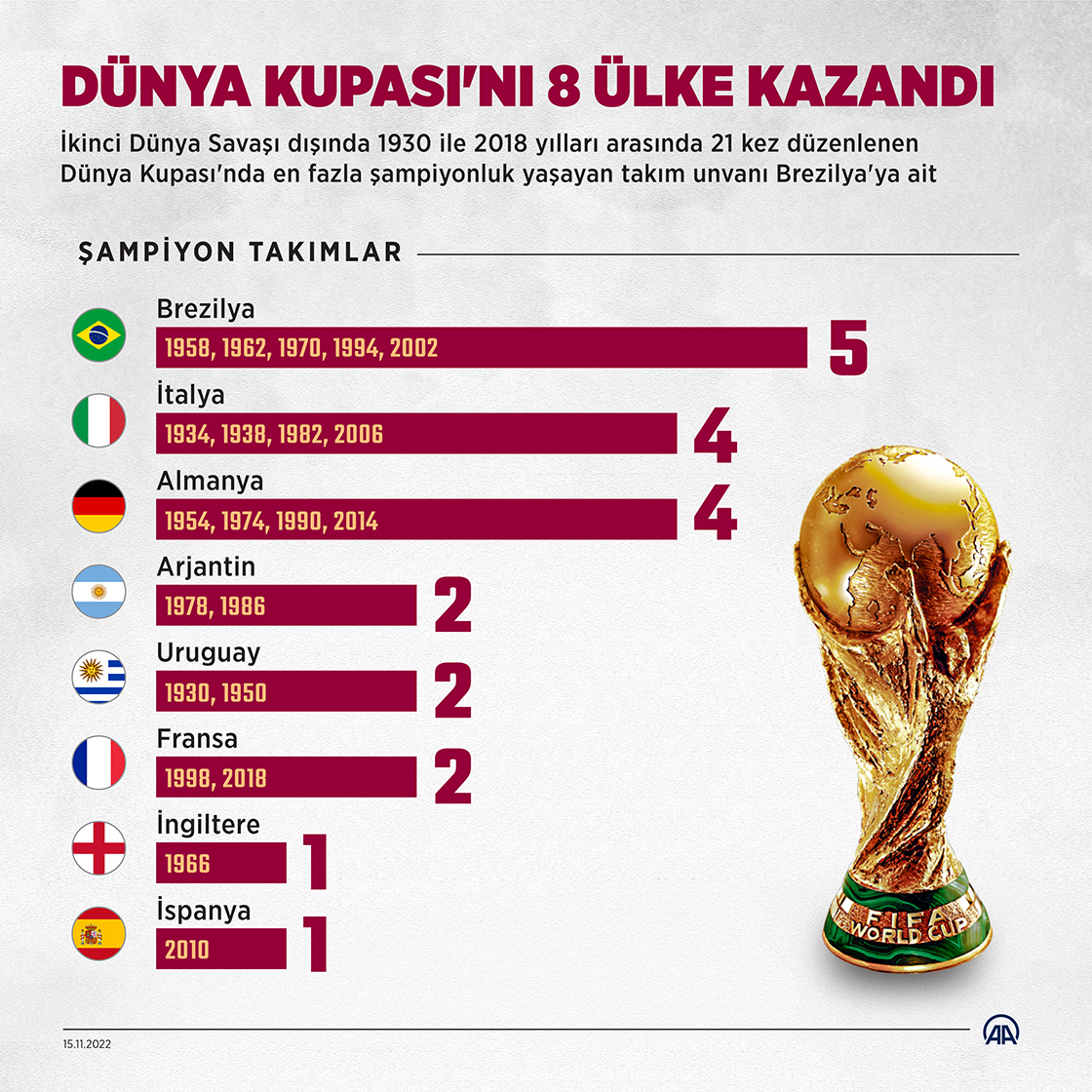 DÜNYA KUPASI'NI 8 ÜLKE KAZANDI

İkinci Dünya Savaşı dışında 1930 ile 2018 yılları arasında 21 kez düzenlenen Dünya Kupası'nda en fazla şampiyonluk yaşayan takım unvanı Brezilya'ya ait

ŞAMPİYON TAKIMLAR

Brezilya
1958, 1962, 1970, 1994, 2002
5

İtalya
1934, 1938, 1982, 2006
4

Almanya
1954, 1974, 1990, 2014
4

Arjantin
1978, 1986
2

Uruguay
1930, 1950
2

Fransa
1998, 2018
2

İngiltere
1966
1

İspanya
2010
1

FIFA WORLD CUP

15.11.2022

AA