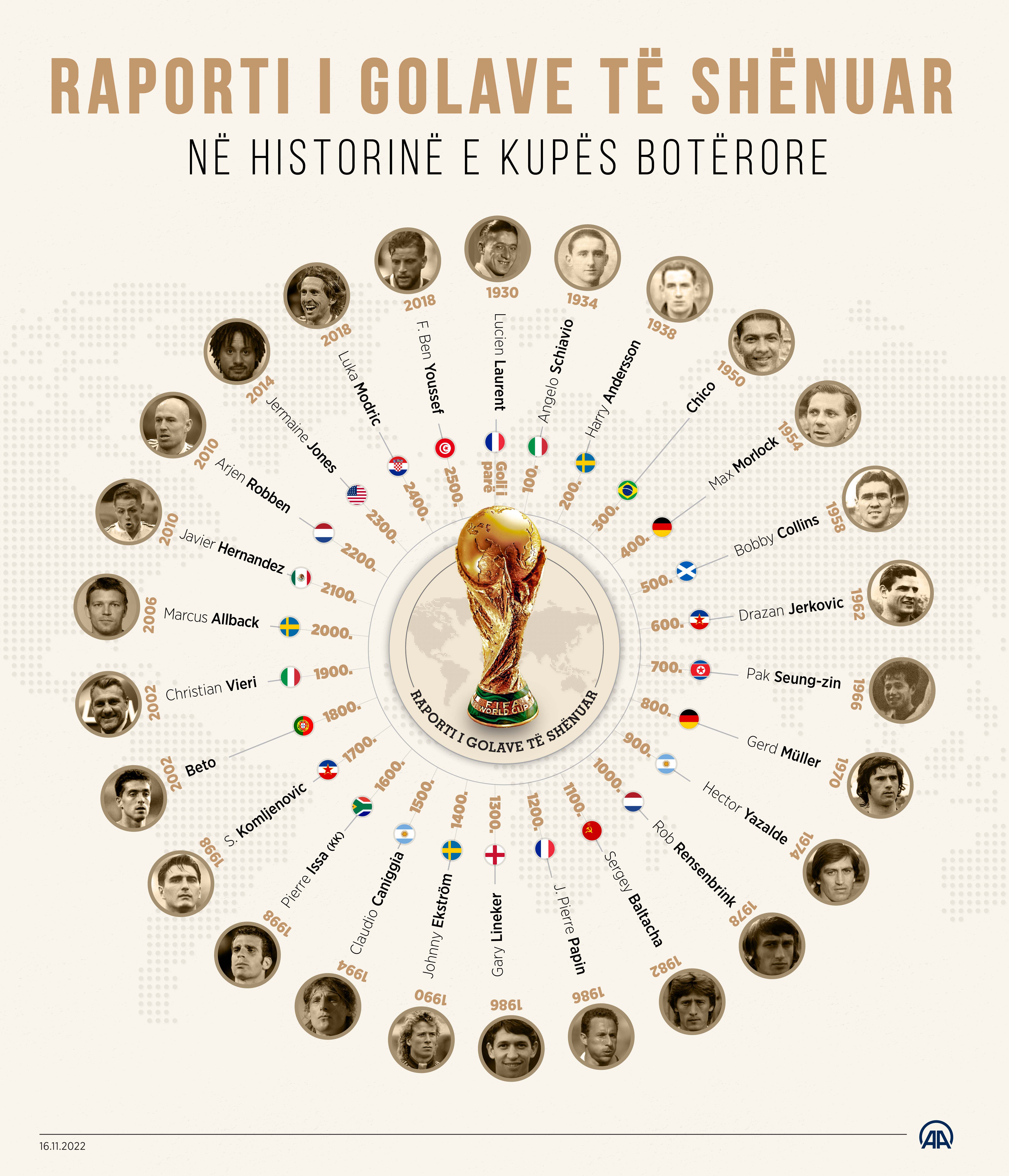 RAPORTI I GOLAVE TË SHËNUAR

NË HISTORINË E KUPËS BOTËRORE

1930
Lucien Laurent
Goli i parë

1934
Angelo Schiavio
100.

1938
Harry Andersson
200.

1950
Chico
300.

1954
Max Morlock
400.

1958
Bobby Collins
500.

1962
Drazan Jerkovic
600.

1966
Pak Seung-zin
700.

1970
Gerd Müller
800.

1974
Hector Yazalde
900.

1978
Rob Rensenbrink
1000.

1982
Sergey Baltacha
1100.

1986
J. Pierre Papin
1200.

1986
Gary Lineker
1300.

1990
Johnny Ekström
1400.

1994
Claudio Caniggia
1500.

1998
Pierre Issa (KK)
1600.

1998
S. Komljenovic
1700.

2002
Beto
1800.

2002
Christian Vieri
1900.

2006
Marcus Allback
2000.

2010
Javier Hernandez
2100.

2010
Arjen Robben
2200.

2014
Jermaine Jones
2300.

2018
Luka Modric
2400.

2018
F. Ben Youssef
2500.

FIFA WORLD CUP

RAPORTI I GOLAVE TË SHËNUAR

16.11.2022

AA