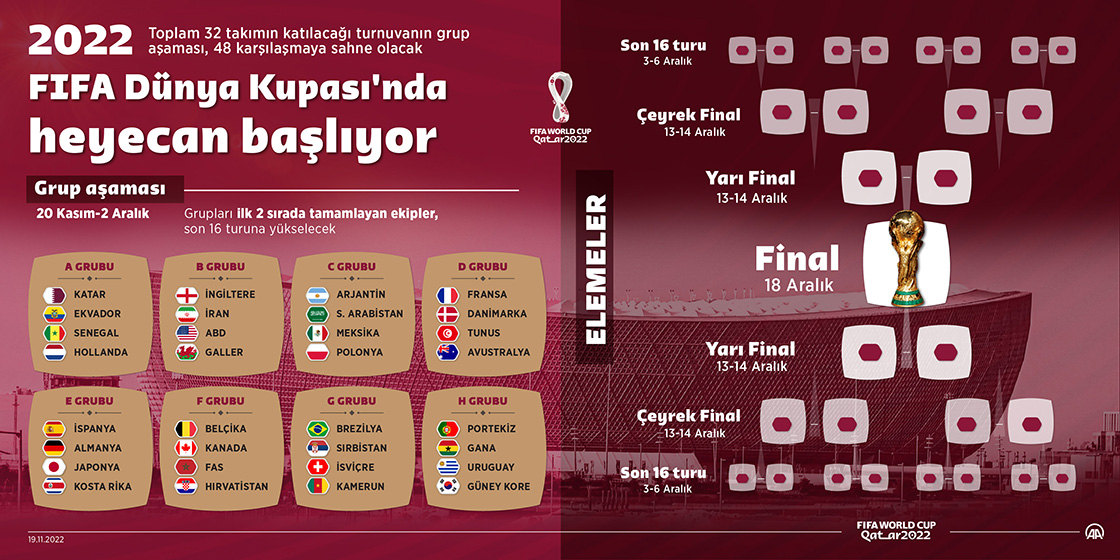 2022 Toplam 32 takımın katılacağı turnuvanın grup aşaması, 48 karşılaşmaya sahne olacak

FIFA Dünya Kupası'nda heyecan başlıyor

FIFA WORLD CUP Qatar2022

Grup aşaması
20 Kasım-2 Aralık
Grupları ilk 2 sırada tamamlayan ekipler, son 16 turuna yükselecek

A GRUBU
KATAR
EKVADOR
SENEGAL
HOLLANDA

B GRUBU
İNGİLTERE
İRAN
ABD
GALLER

C GRUBU
ARJANTİN
S. ARABİSTAN
MEKSİKA
POLONYA

D GRUBU
FRANSA
DANİMARKA
TUNUS
AVUSTRALYA

E GRUBU
İSPANYA
ALMANYA
JAPONYA
KOSTA RİKA

F GRUBU
BELÇİKA
KANADA
FAS
HIRVATİSTAN

G GRUBU
BREZİLYA
SIRBİSTAN
İSVİÇRE
KAMERUN

H GRUBU
PORTEKİZ
GANA
URUGUAY
GÜNEY KORE

ELEMELER

Son 16 turu
3-6 Aralık

Çeyrek Final
13-14 Aralık

Yarı Final
13-14 Aralık

Final
18 Aralık

Yarı Final
13-14 Aralık

Çeyrek Final
13-14 Aralık

Son 16 turu
3-6 Aralık

19.11.2022

FIFA WORLD CUP Qatar2022