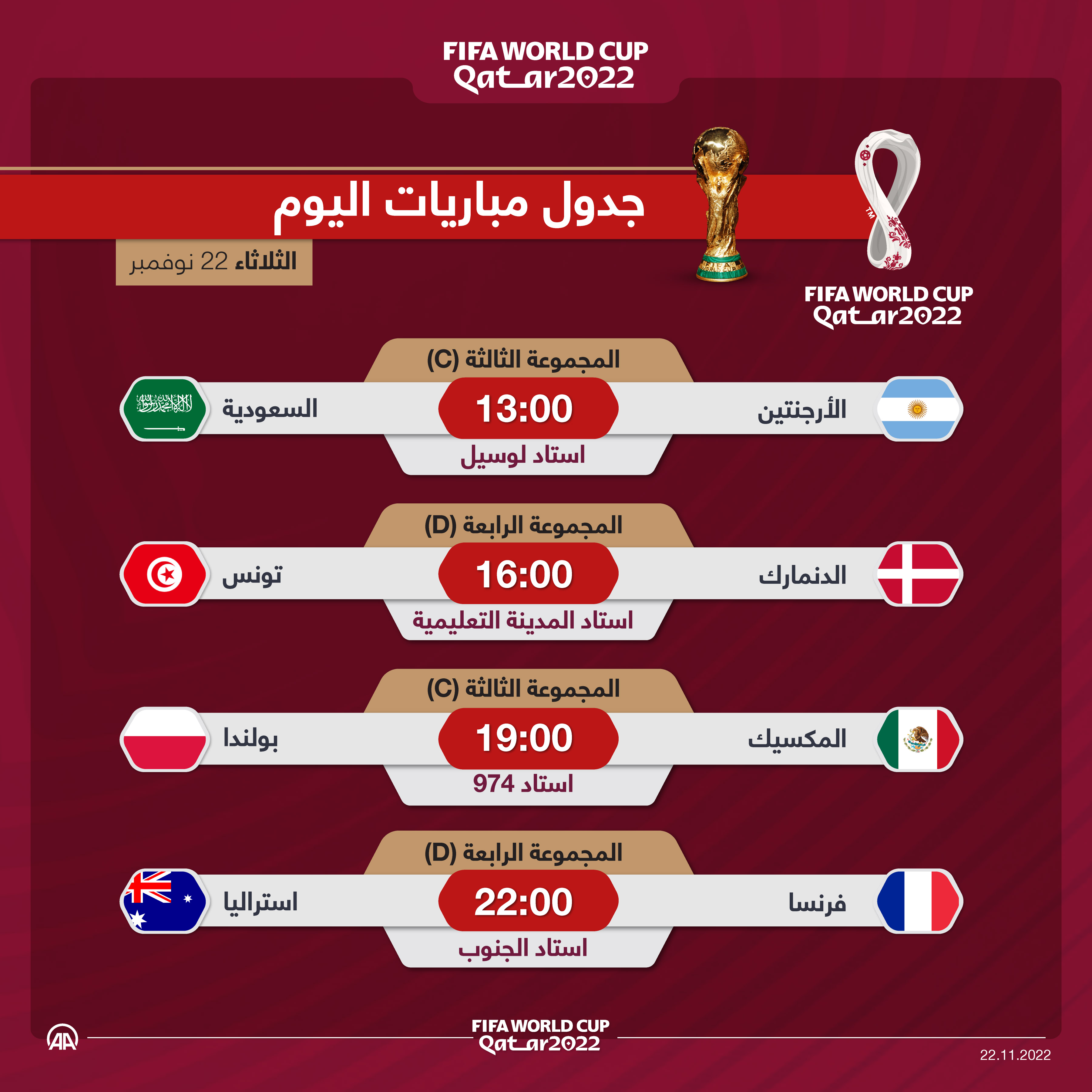 FIFA WORLD CUP
Qatar2022

جدول مباريات اليوم

الثلاثاء 22 نوفمبر

FIFA WORLD CUP
Qatar2022

المجموعة الثالثة (C)
الأرجنتين 13:00 السعودية
استاد لوسيل

المجموعة الرابعة (D)
الدنمارك 16:00 تونس
استاد المدينة التعليمية

المجموعة الثالثة (C)
المكسيك 19:00 بولندا
استاد 974

المجموعة الرابعة (D)
فرنسا 22:00 استراليا
استاد الجنوب

AA
FIFA WORLD CUP
Qatar2022
22.11.2022