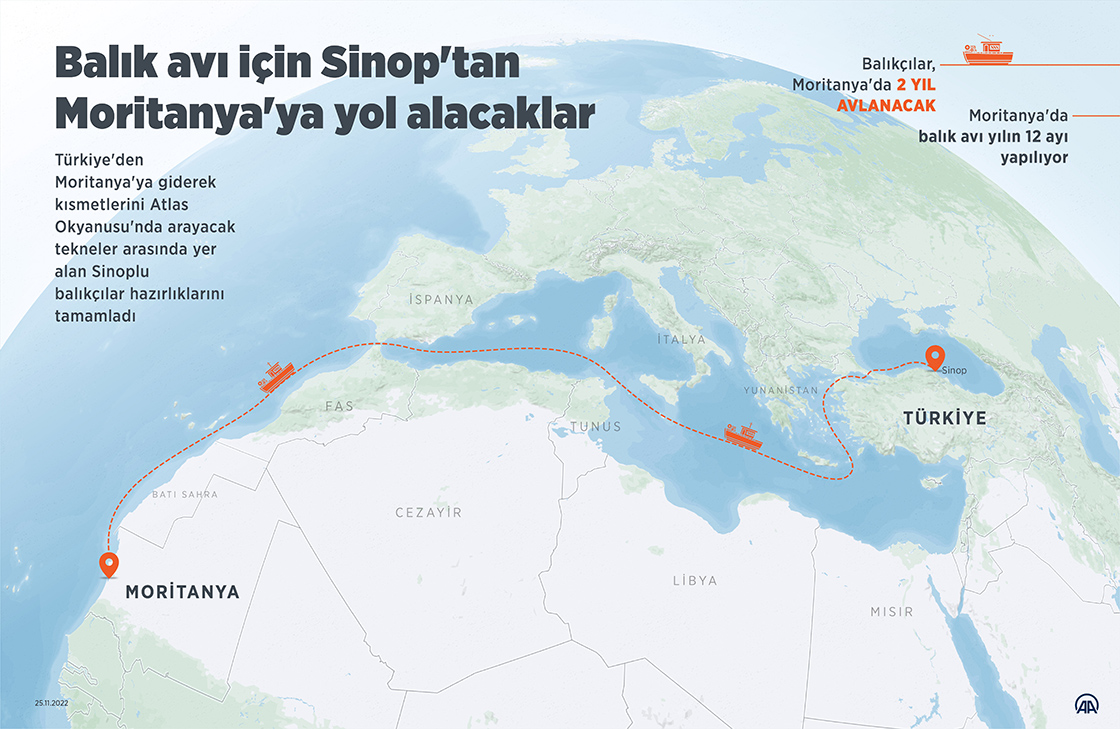 Balık avı için Sinop'tan Moritanya'ya yol alacaklar

Türkiye'den Moritanya'ya giderek kısmetlerini Atlas Okyanusu'nda arayacak tekneler arasında yer alan Sinoplu balıkçılar hazırlıklarını tamamladı

Balıkçılar, Moritanya'da 2 YIL AVLANACAK

Moritanya'da balık avı yılın 12 ayı yapılıyor

İSPANYA

İTALYA

YUNANİSTAN

Sinop

TÜRKİYE

FAS

TUNUS

BATI SAHRA

CEZAYİR

LİBYA

MISIR

MORİTANYA

25.11.2022

AA