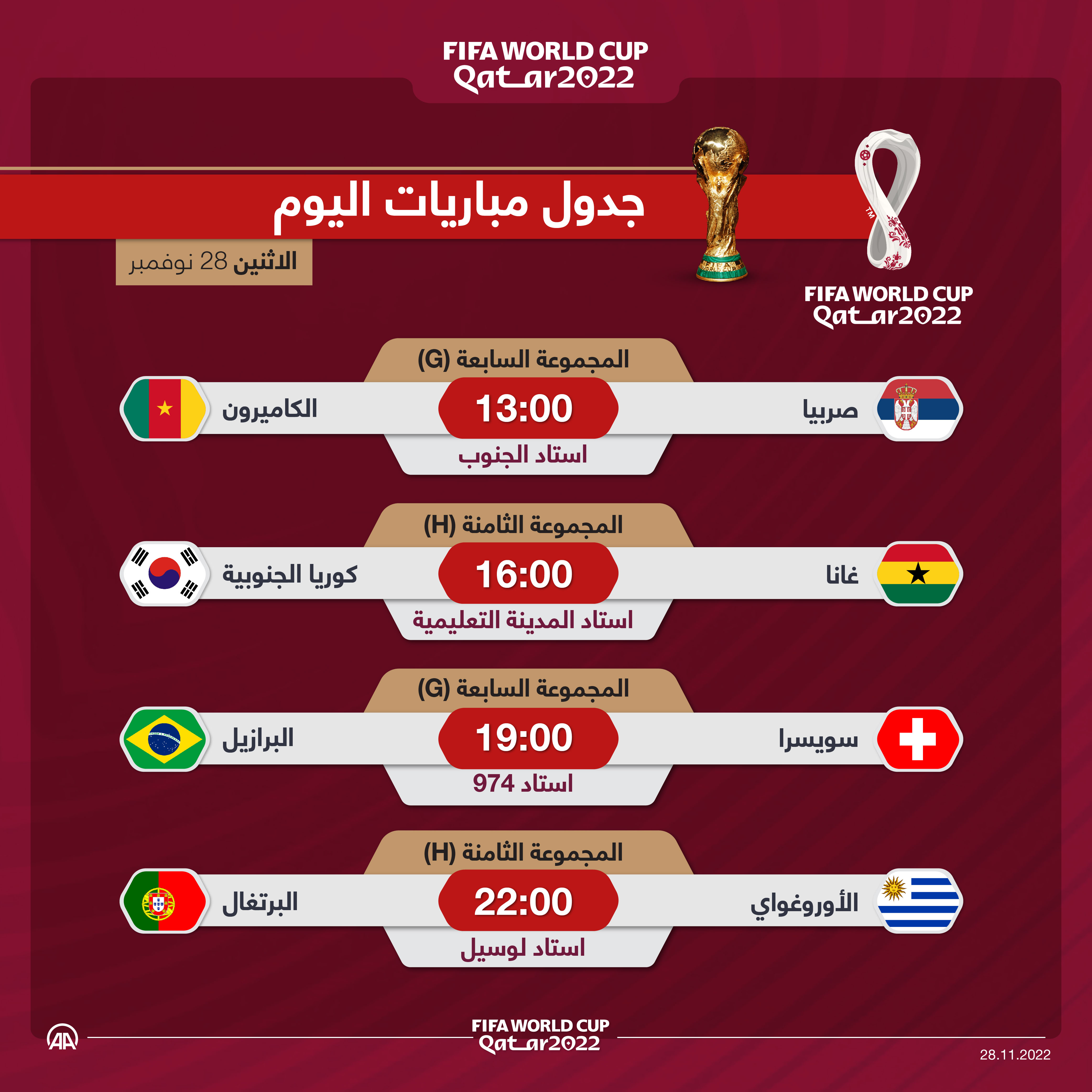 FIFA WORLD CUP
Qatar2022

جدول مباريات اليوم

الاثنين 28 نوفمبر

FIFA WORLD CUP
Qatar2022

المجموعة السابعة (G)
صربيا 13:00 الكاميرون
استاد الجنوب

المجموعة الثامنة (H)
غانا 16:00 كوريا الجنوبية
استاد المدينة التعليمية

المجموعة السابعة (G)
سويسرا 19:00 البرازيل
استاد 974

المجموعة الثامنة (H)
الأوروغواي 22:00 البرتغال
استاد لوسيل

AA

FIFA WORLD CUP
Qatar2022

28.11.2022