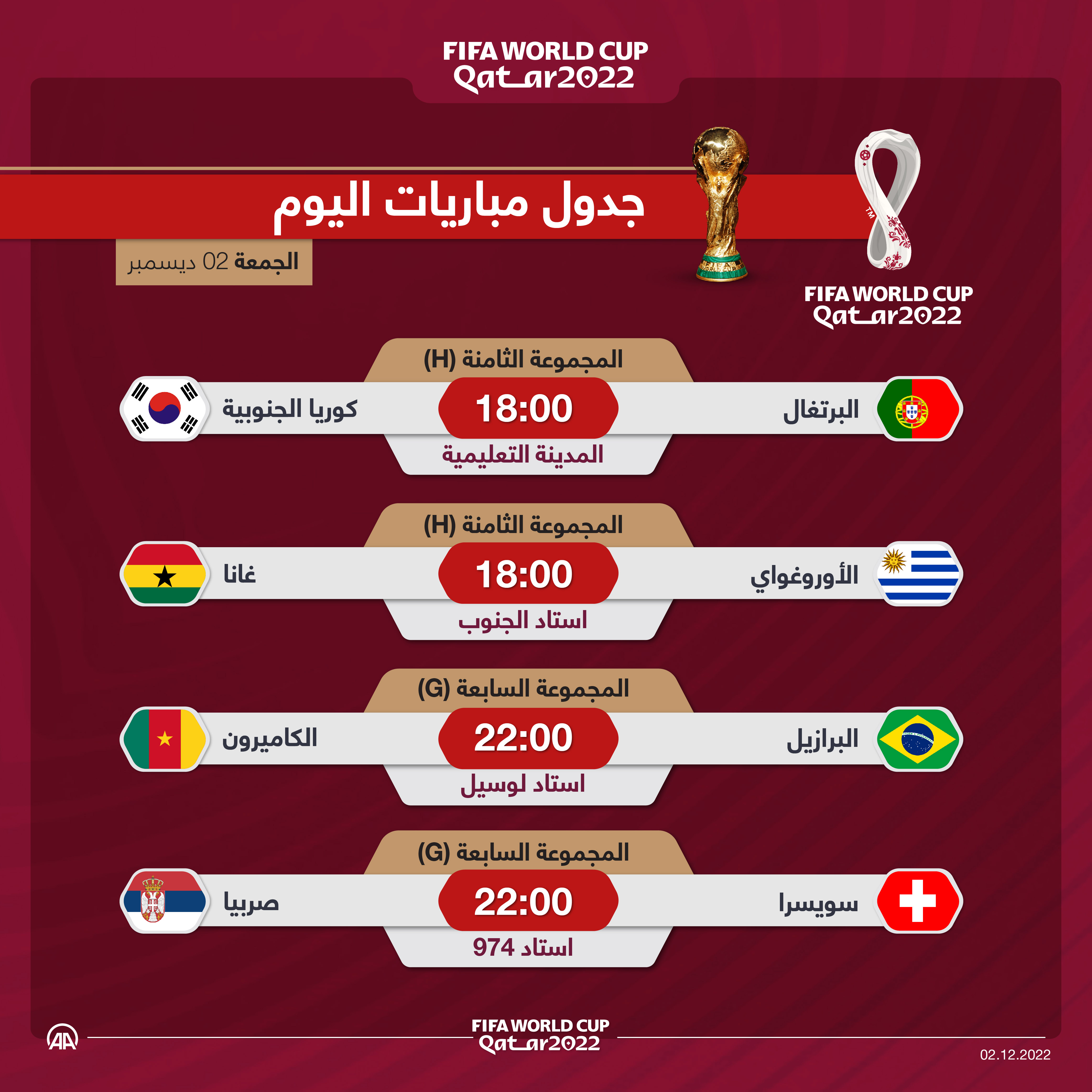 FIFA WORLD CUP
Qatar2022

جدول مباريات اليوم

الجمعة 02 ديسمبر

FIFA WORLD CUP
Qatar2022

المجموعة الثامنة (H)
البرتغال 18:00 كوريا الجنوبية
المدينة التعليمية

المجموعة الثامنة (H)
الأوروغواي 18:00 غانا
استاد الجنوب

المجموعة السابعة (G)
البرازيل 22:00 الكاميرون
استاد لوسيل

المجموعة السابعة (G)
سويسرا 22:00 صربيا
استاد 974

AA
FIFA WORLD CUP
Qatar2022
02.12.2022