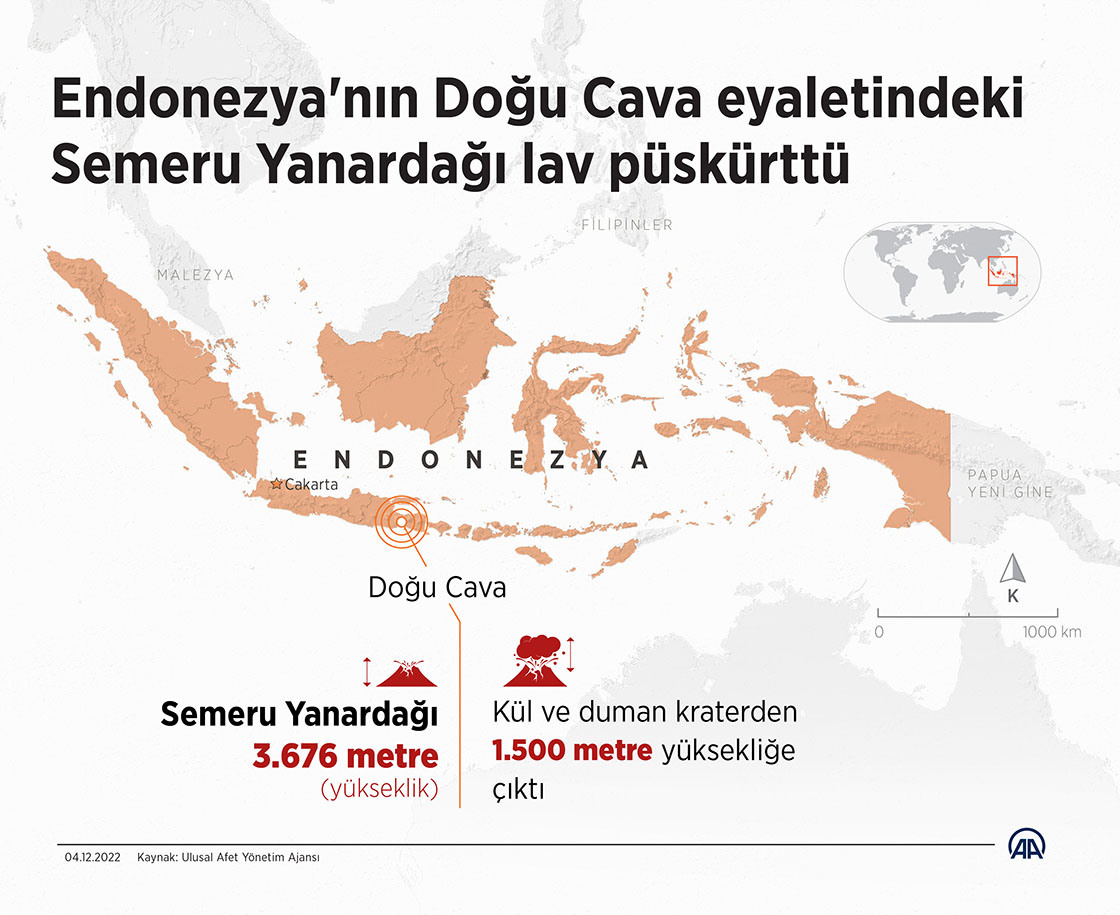 Endonezya'nın Doğu Cava eyaletindeki Semeru Yanardağı lav püskürttü

FİLİPİNLER

MALEZYA

ENDONEZYA

Cakarta

PAPUA YENİ GİNE

Doğu Cava

K

0 1000 km

Semeru Yanardağı
3.676 metre
(yükseklik)

Kül ve duman kraterden 1.500 metre yüksekliğe çıktı

04.12.2022 Kaynak: Ulusal Afet Yönetim Ajansı

AA