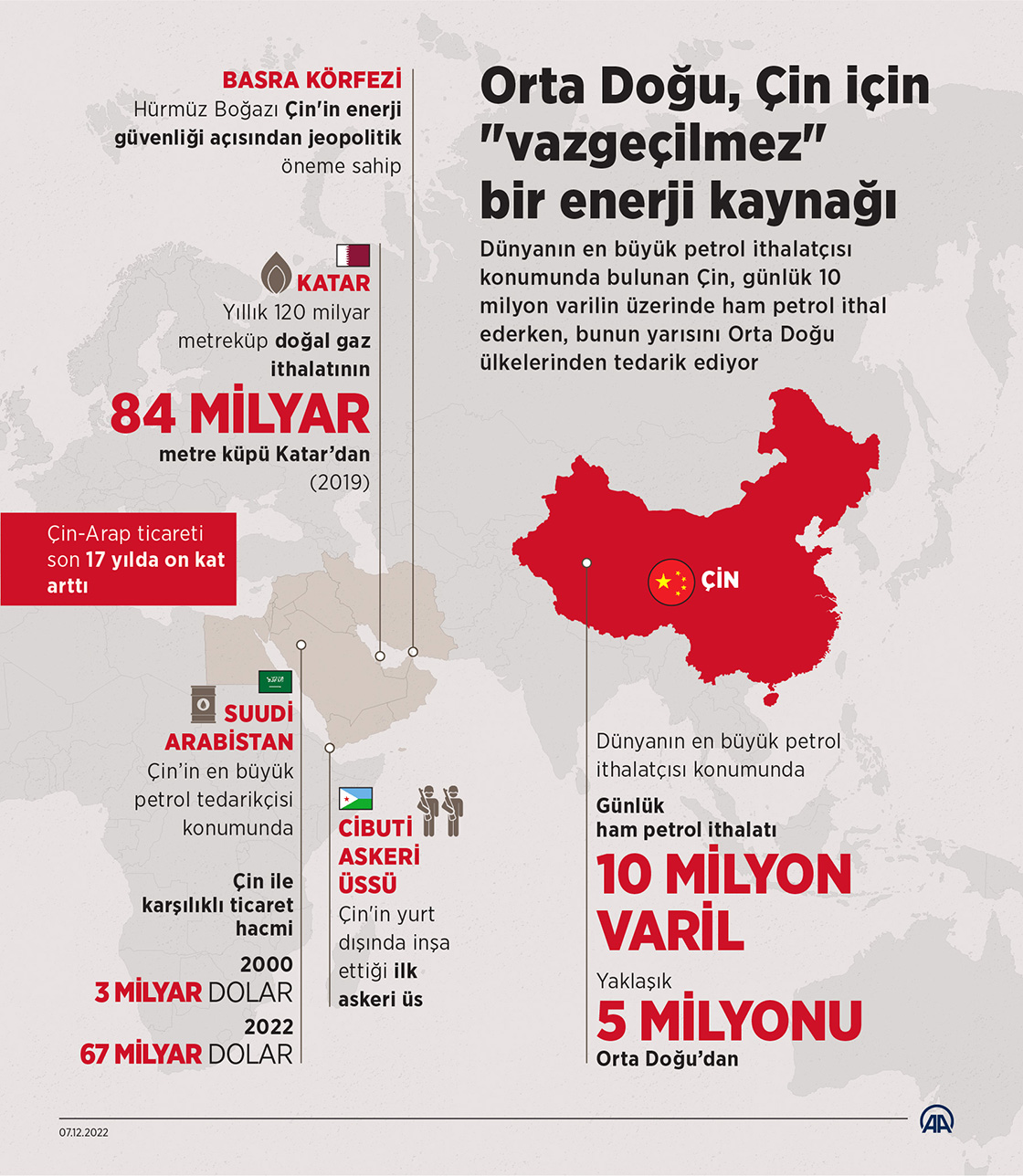 Orta Doğu, Çin için "vazgeçilmez" bir enerji kaynağı

Dünyanın en büyük petrol ithalatçısı konumunda bulunan Çin, günlük 10 milyon varilin üzerinde ham petrol ithal ederken, bunun yarısını Orta Doğu ülkelerinden tedarik ediyor

BASRA KÖRFEZİ
Hürmüz Boğazı Çin'in enerji güvenliği açısından jeopolitik öneme sahip

KATAR
Yıllık 120 milyar metreküp doğal gaz ithalatının
84 MİLYAR
metre küpü Katar'dan (2019)

Çin-Arap ticareti son 17 yılda on kat arttı

SUUDİ ARABİSTAN
Çin'in en büyük petrol tedarikçisi konumunda

Çin ile karşılıklı ticaret hacmi
2000
3 MİLYAR DOLAR
2022
67 MİLYAR DOLAR

CİBUTİ ASKERİ ÜSSÜ
Çin'in yurt dışında inşa ettiği ilk askeri üs

ÇİN

Dünyanın en büyük petrol ithalatçısı konumunda
Günlük ham petrol ithalatı
10 MİLYON VARİL
Yaklaşık
5 MİLYONU
Orta Doğu'dan

07.12.2022
AA