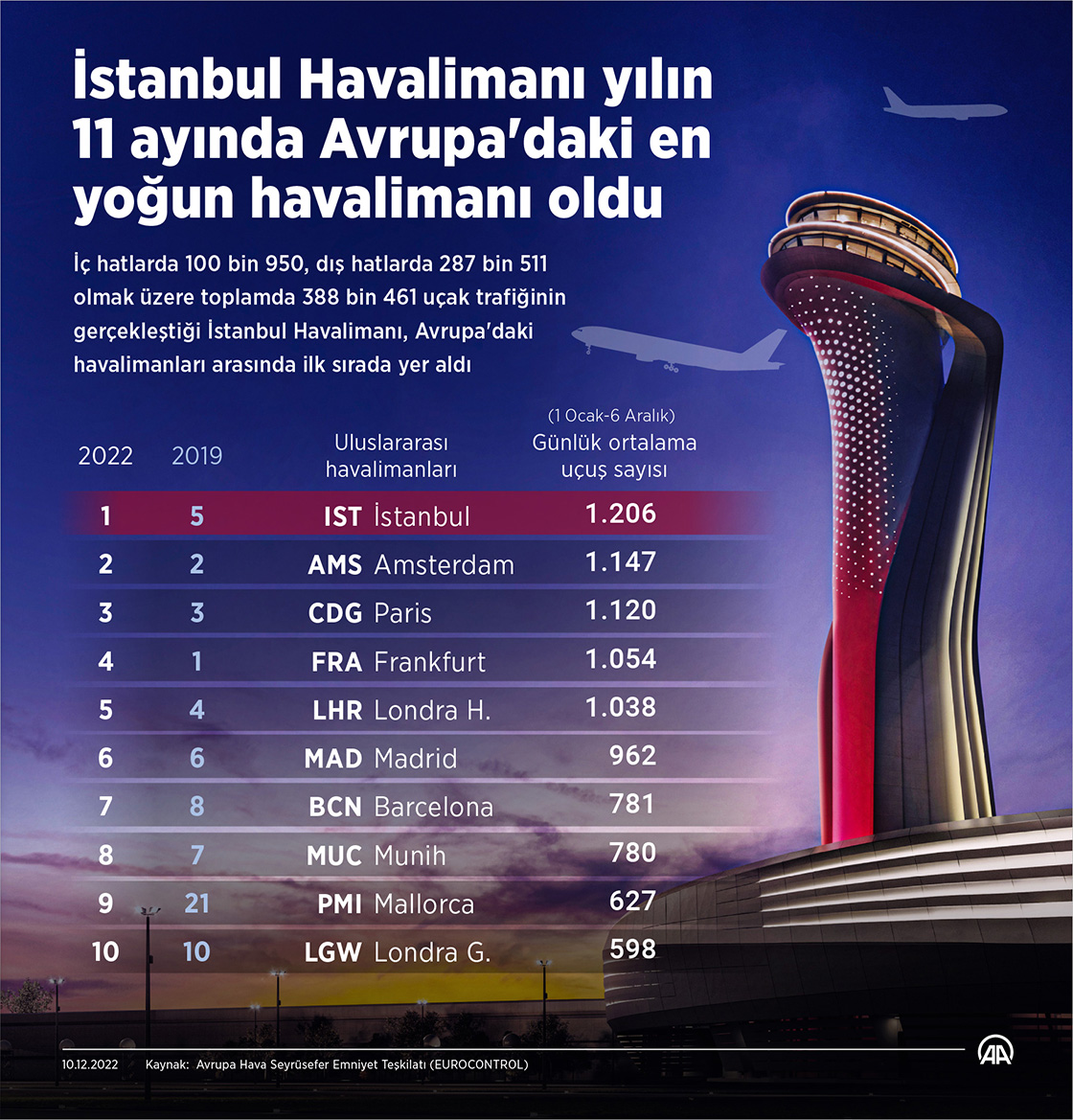 İstanbul Havalimanı yılın 11 ayında Avrupa'daki en yoğun havalimanı oldu

İç hatlarda 100 bin 950, dış hatlarda 287 bin 511 olmak üzere toplamda 388 bin 461 uçak trafiğinin gerçekleştiği İstanbul Havalimanı, Avrupa'daki havalimanları arasında ilk sırada yer aldı

| 2022 | 2019 | Uluslararası havalimanları | (1 Ocak-6 Aralık) Günlük ortalama uçuş sayısı |
|---|---|---|---|
| 1 | 5 | IST İstanbul | 1.206 |
| 2 | 2 | AMS Amsterdam | 1.147 |
| 3 | 3 | CDG Paris | 1.120 |
| 4 | 1 | FRA Frankfurt | 1.054 |
| 5 | 4 | LHR Londra H. | 1.038 |
| 6 | 6 | MAD Madrid | 962 |
| 7 | 8 | BCN Barcelona | 781 |
| 8 | 7 | MUC Munih | 780 |
| 9 | 21 | PMI Mallorca | 627 |
| 10 | 10 | LGW Londra G. | 598 |

10.12.2022 Kaynak: Avrupa Hava Seyrüsefer Emniyet Teşkilatı (EUROCONTROL)

AA